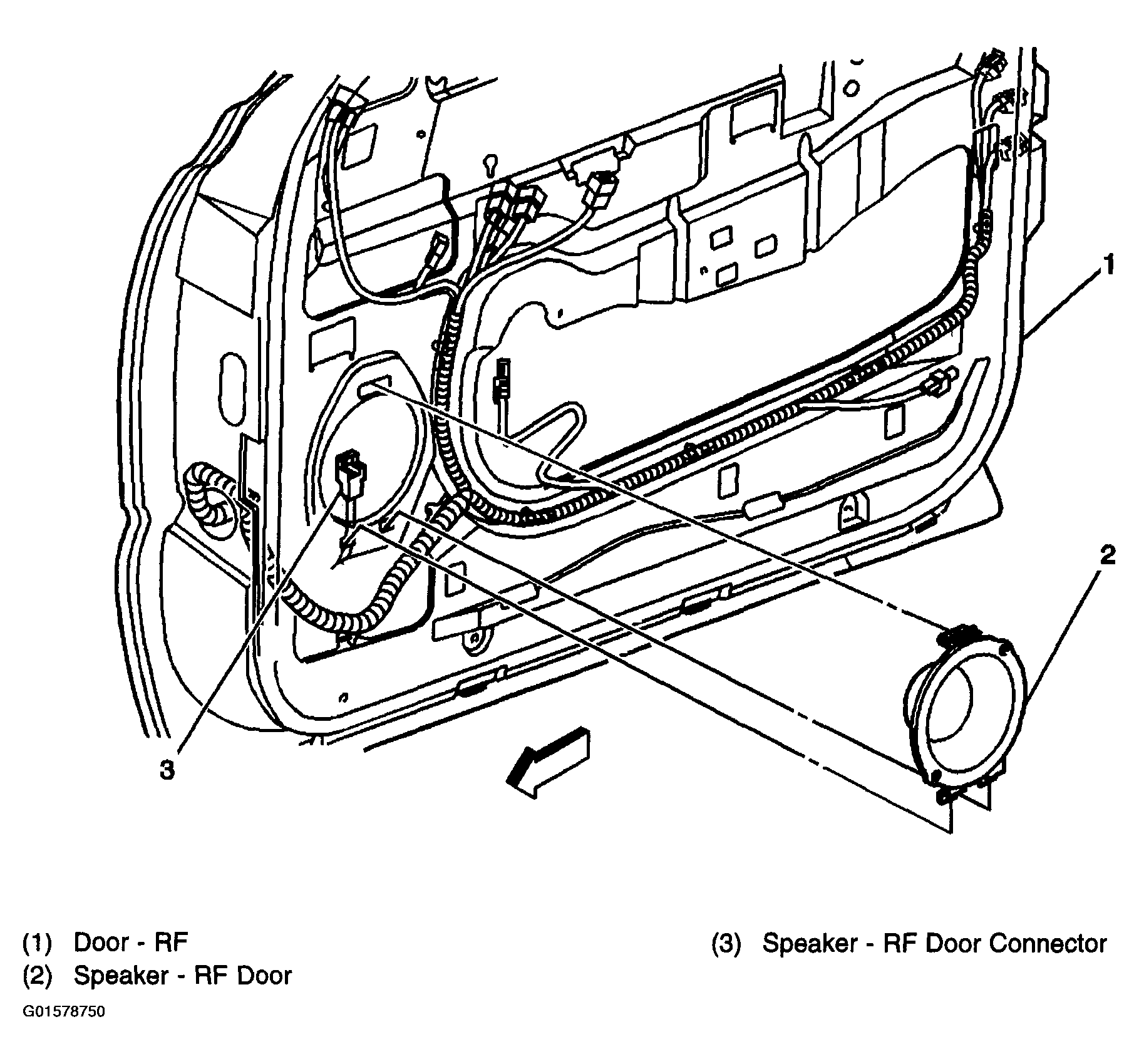 1

2

3

(1) Door - RF
(2) Speaker - RF Door

(3) Speaker - RF Door Connector

G01578750