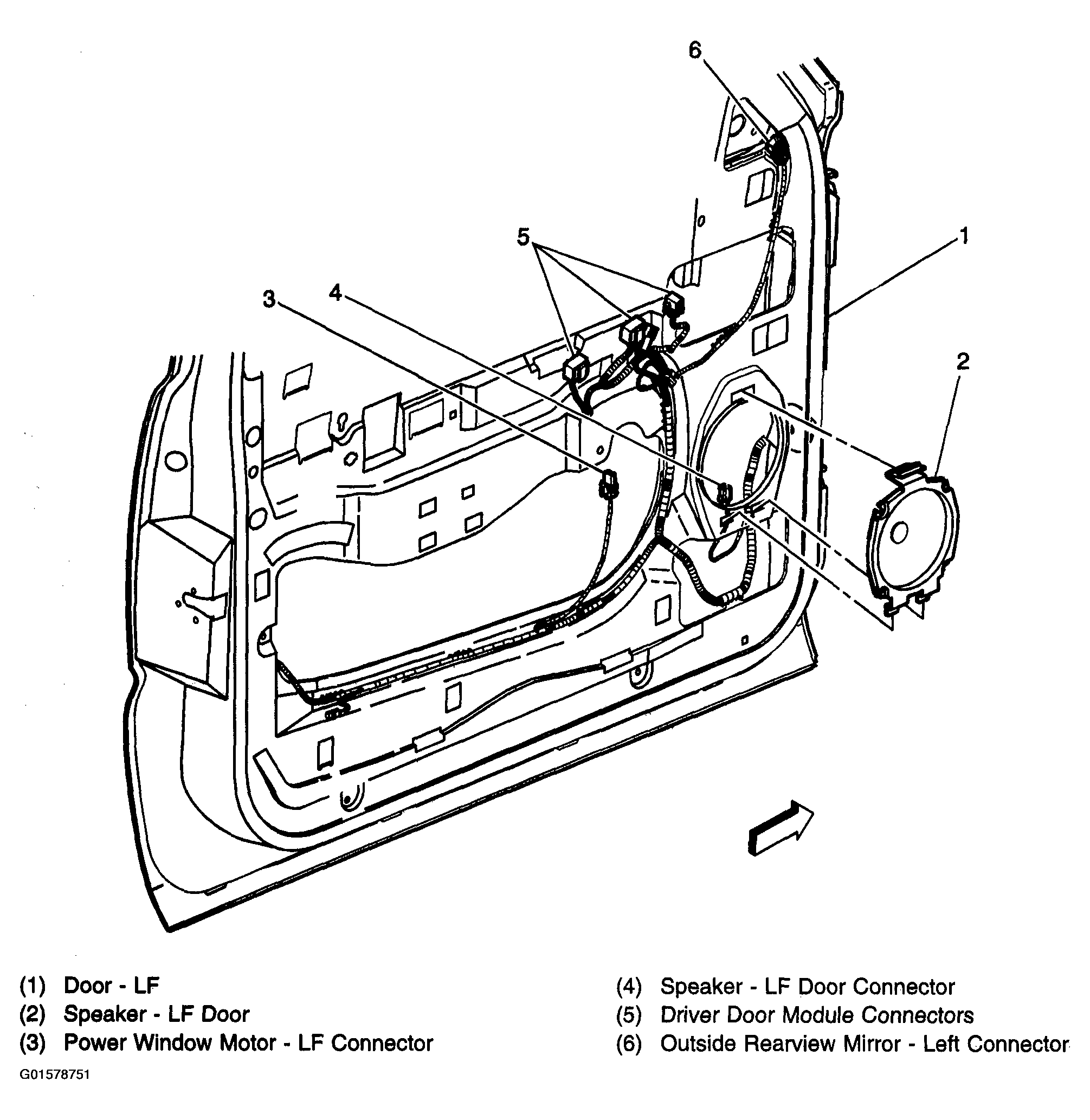 6

5

1

3

4

2

(1) Door - LF
(2) Speaker - LF Door
(3) Power Window Motor - LF Connector

(4) Speaker - LF Door Connector
(5) Driver Door Module Connectors
(6) Outside Rearview Mirror - Left Connector

G01578751