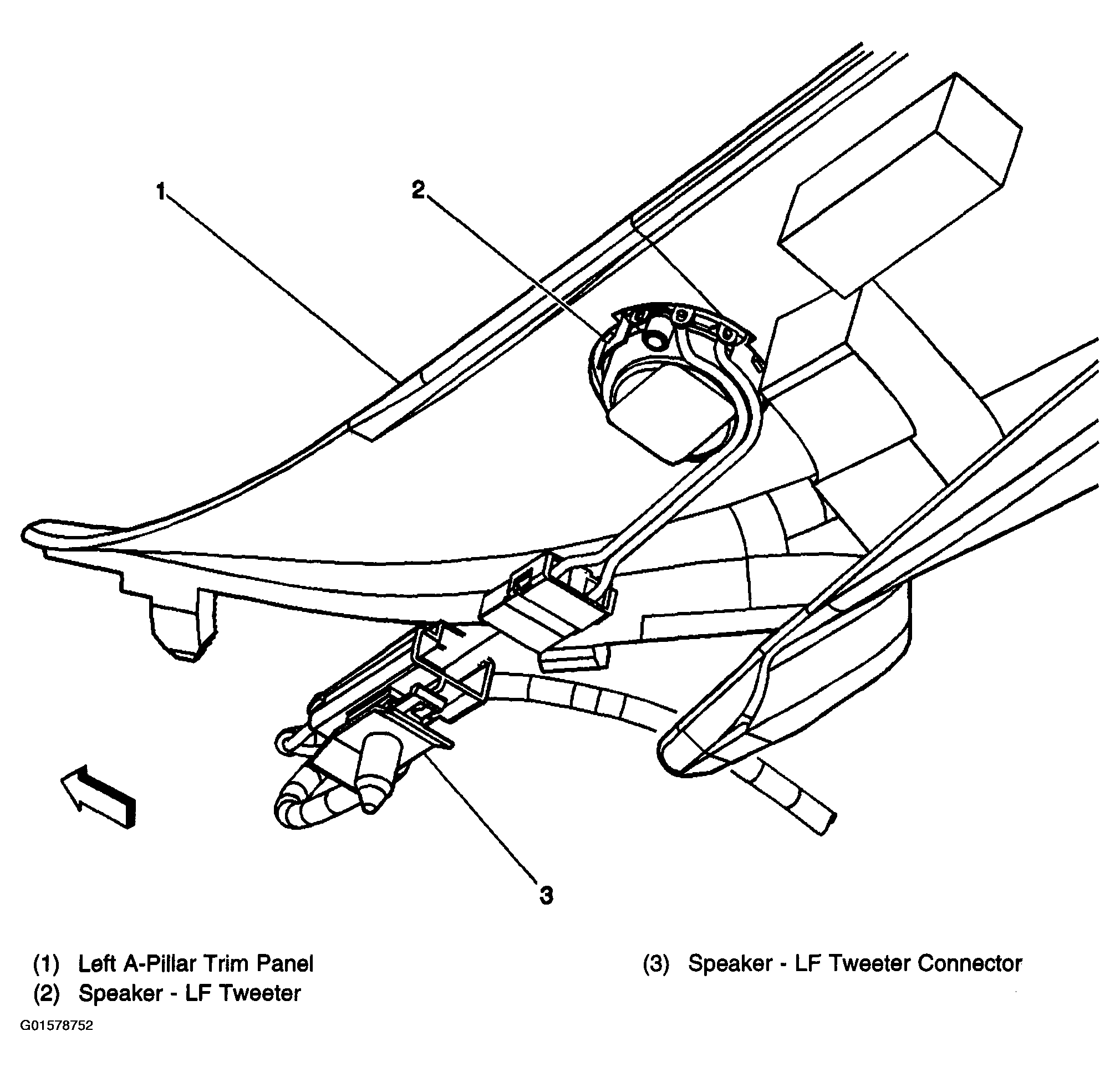 1

2

3

(1) Left A-Pillar Trim Panel
(2) Speaker - LF Tweeter

(3) Speaker - LF Tweeter Connector

G01578752