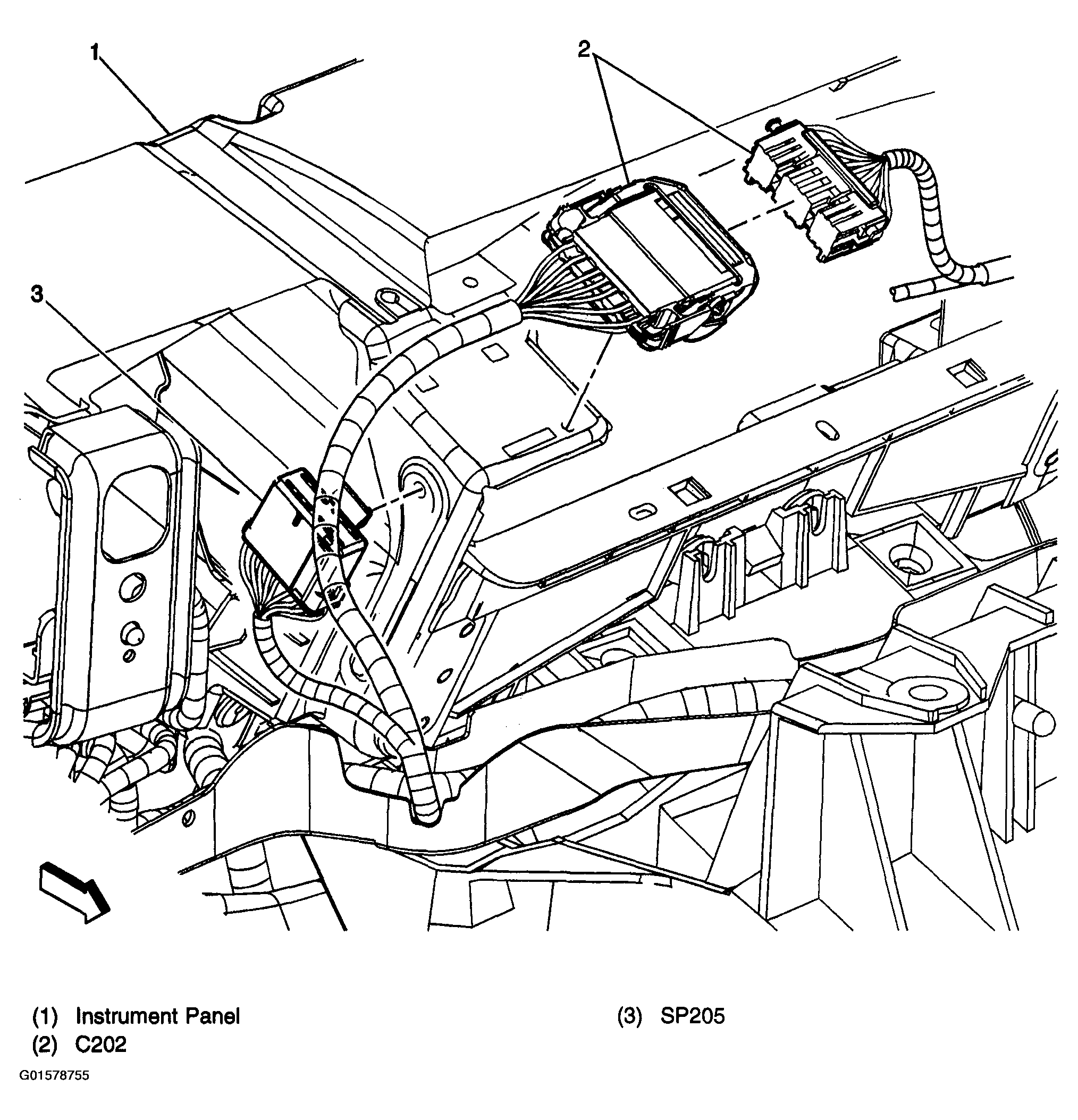 1
2
3

(1) Instrument Panel
(2) C202
(3) SP205

G01578755