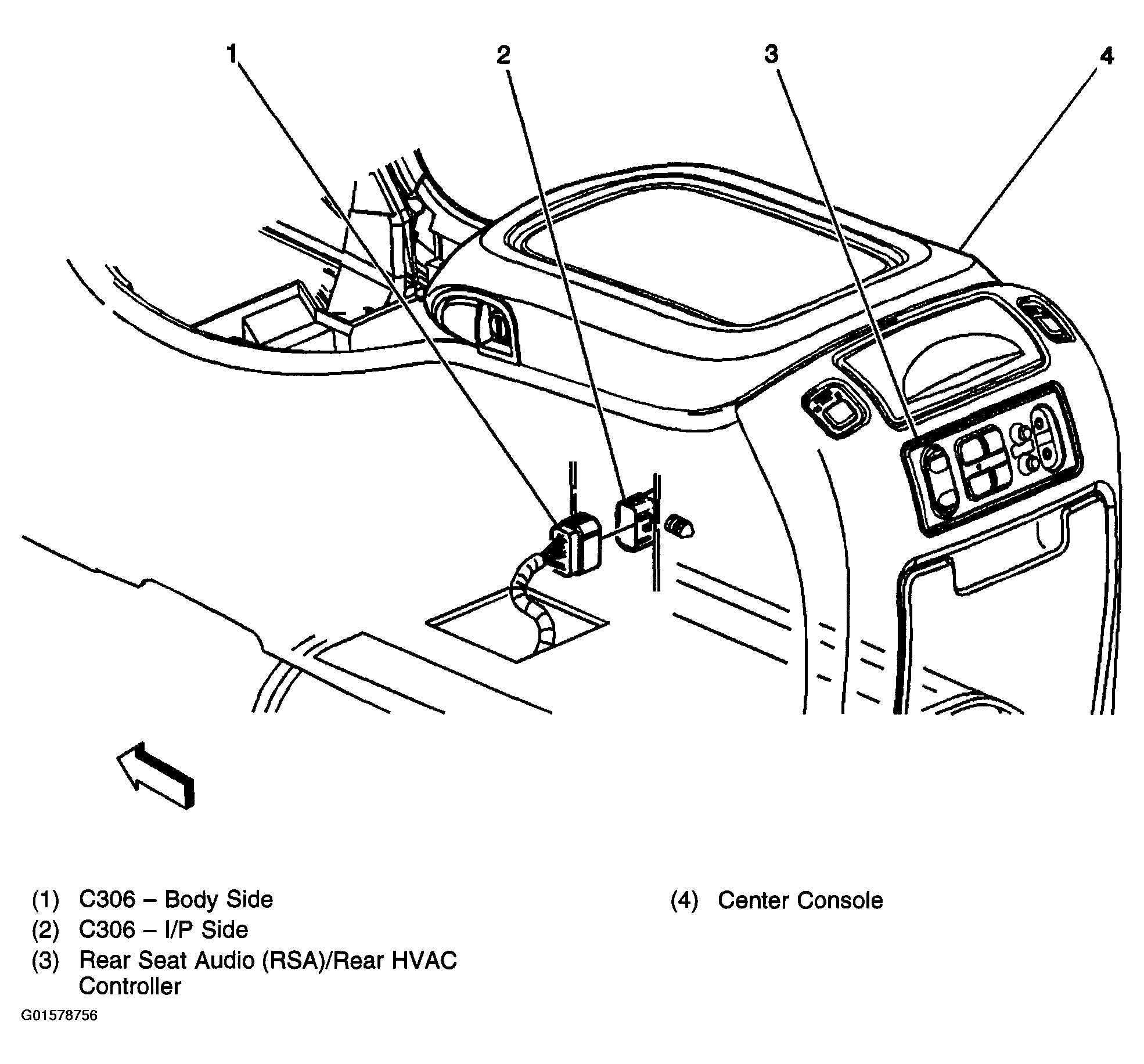 1
2
3
4

(1) C306 – Body Side
(2) C306 – I/P Side
(3) Rear Seat Audio (RSA)/Rear HVAC Controller

(4) Center Console

G01578756