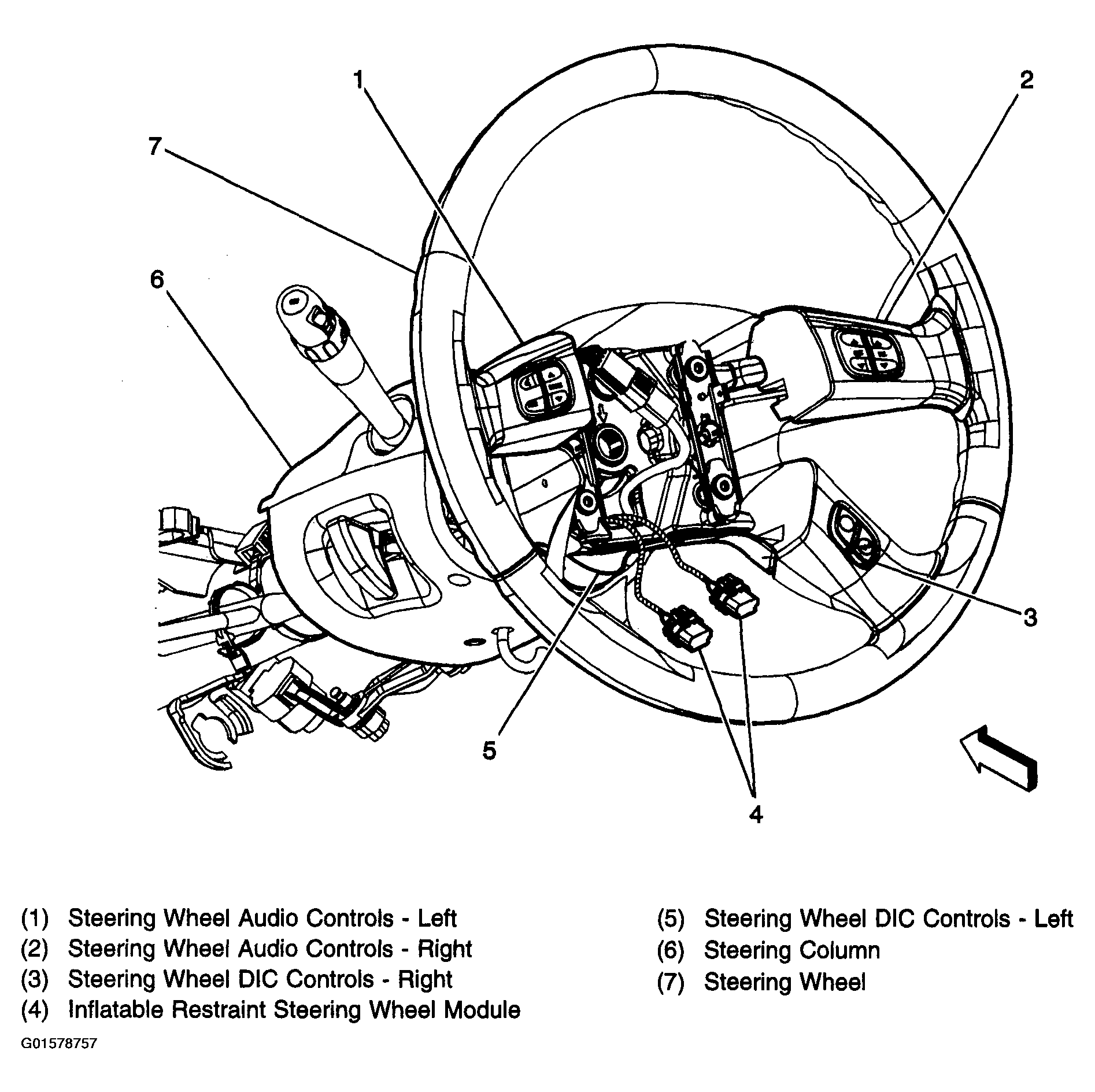 1
2
7
6
3
5
4

(1) Steering Wheel Audio Controls - Left
(2) Steering Wheel Audio Controls - Right
(3) Steering Wheel DIC Controls - Right
(4) Inflatable Restraint Steering Wheel Module

(5) Steering Wheel DIC Controls - Left
(6) Steering Column
(7) Steering Wheel

G01578757