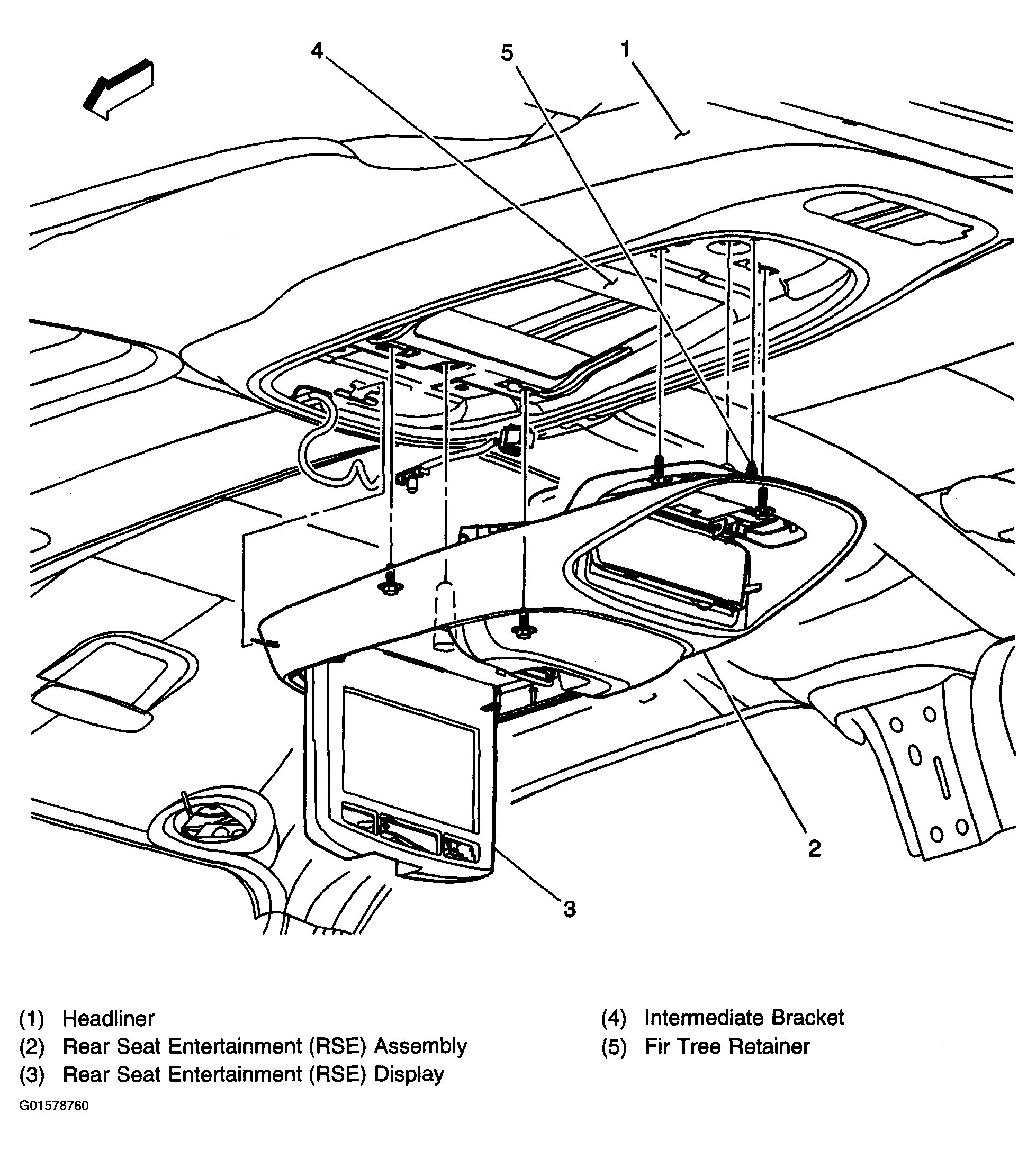 4

5

1

2

3

(1) Headliner
(2) Rear Seat Entertainment (RSE) Assembly
(3) Rear Seat Entertainment (RSE) Display

(4) Intermediate Bracket
(5) Fir Tree Retainer

G01578760