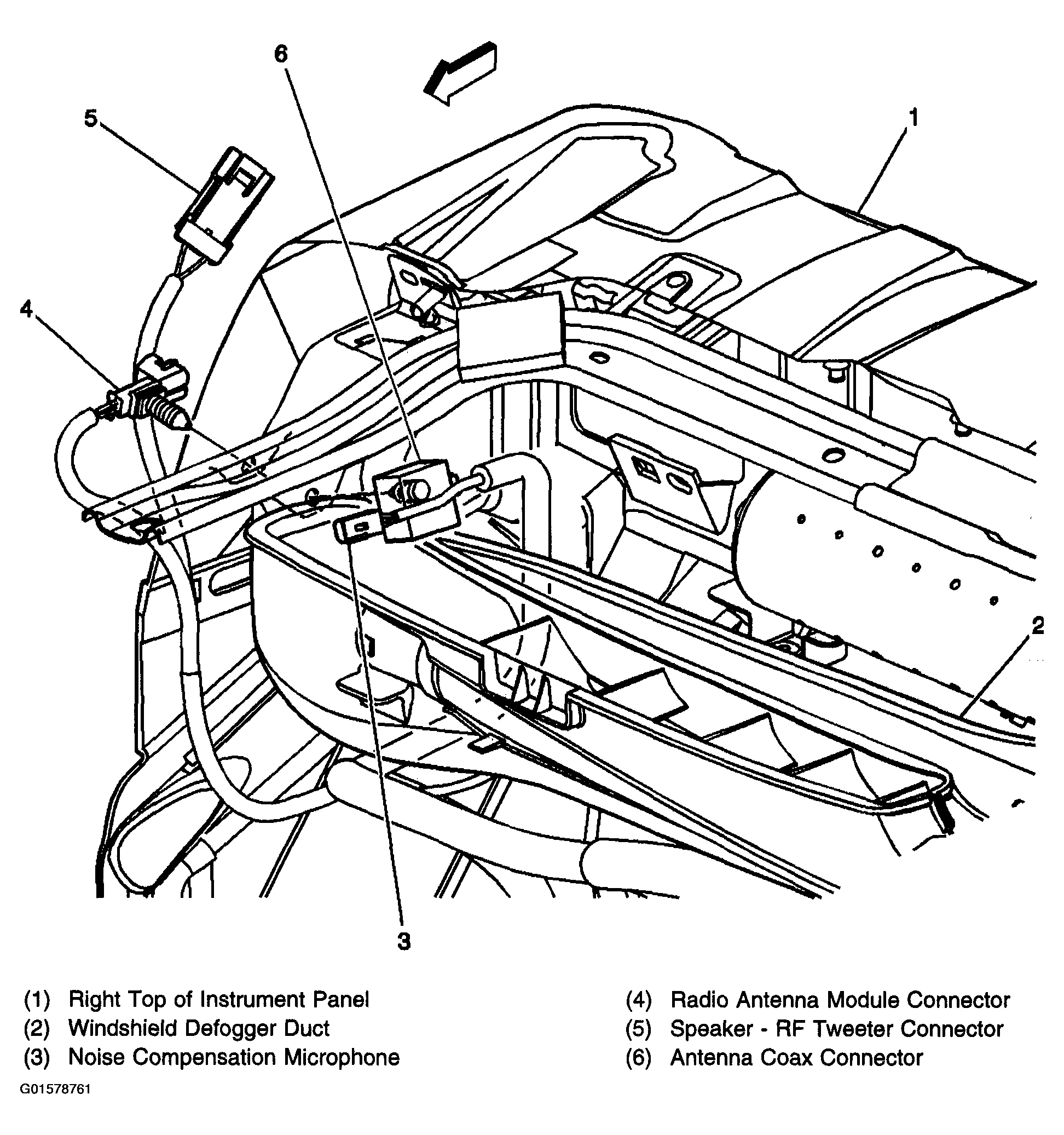 6

5

1

4

2

3

(1) Right Top of Instrument Panel
(2) Windshield Defogger Duct
(3) Noise Compensation Microphone

(4) Radio Antenna Module Connector
(5) Speaker - RF Tweeter Connector
(6) Antenna Coax Connector

G01578761