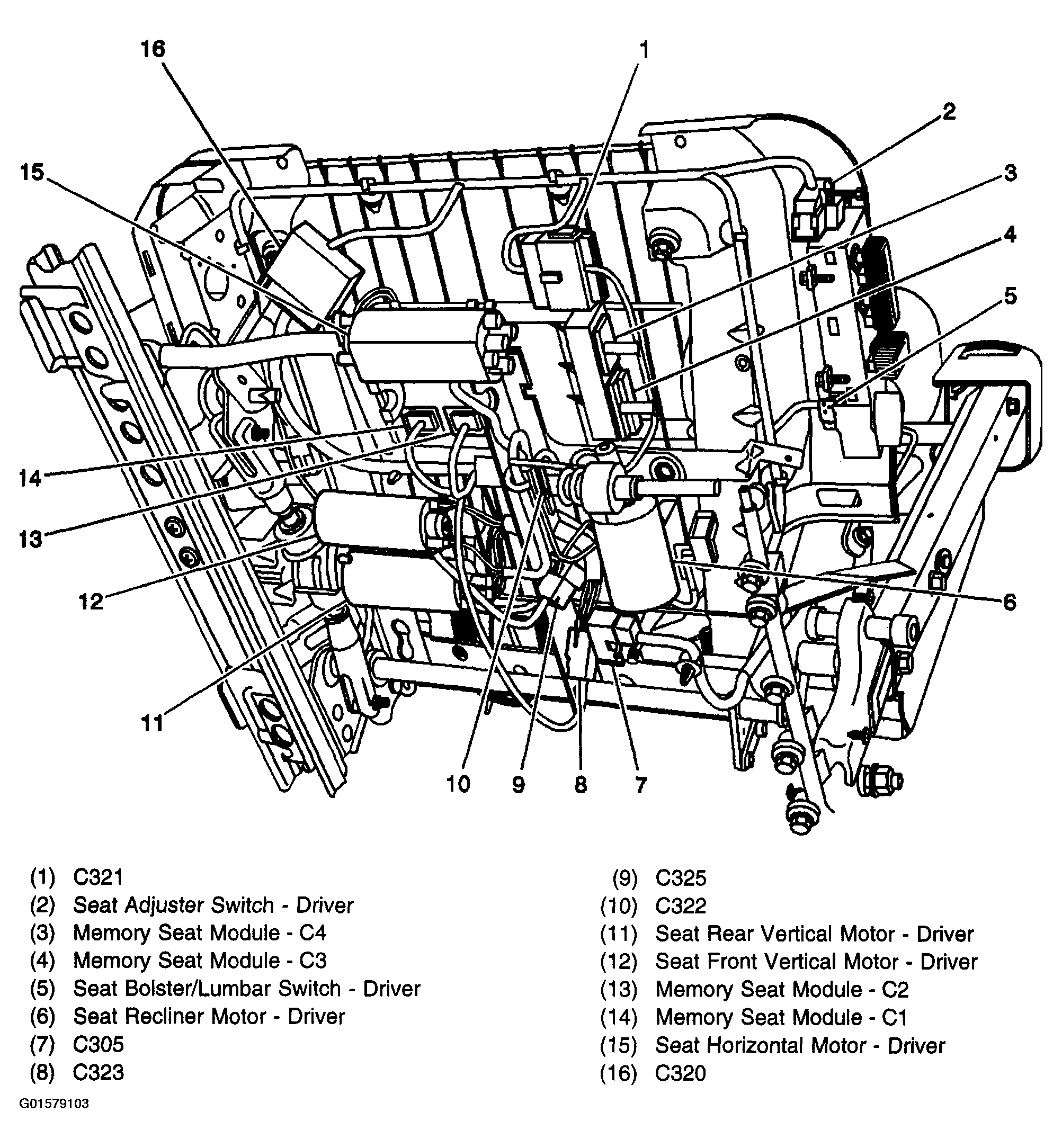 16
1
2
15
3
4
5
14
13
12
6
11
10
9
8
7

(1) C321
(2) Seat Adjuster Switch - Driver
(3) Memory Seat Module - C4
(4) Memory Seat Module - C3
(5) Seat Bolster/Lumbar Switch - Driver
(6) Seat Recliner Motor - Driver
(7) C305
(8) C323

(9) C325
(10) C322
(11) Seat Rear Vertical Motor - Driver
(12) Seat Front Vertical Motor - Driver
(13) Memory Seat Module - C2
(14) Memory Seat Module - C1
(15) Seat Horizontal Motor - Driver
(16) C320

G01579103