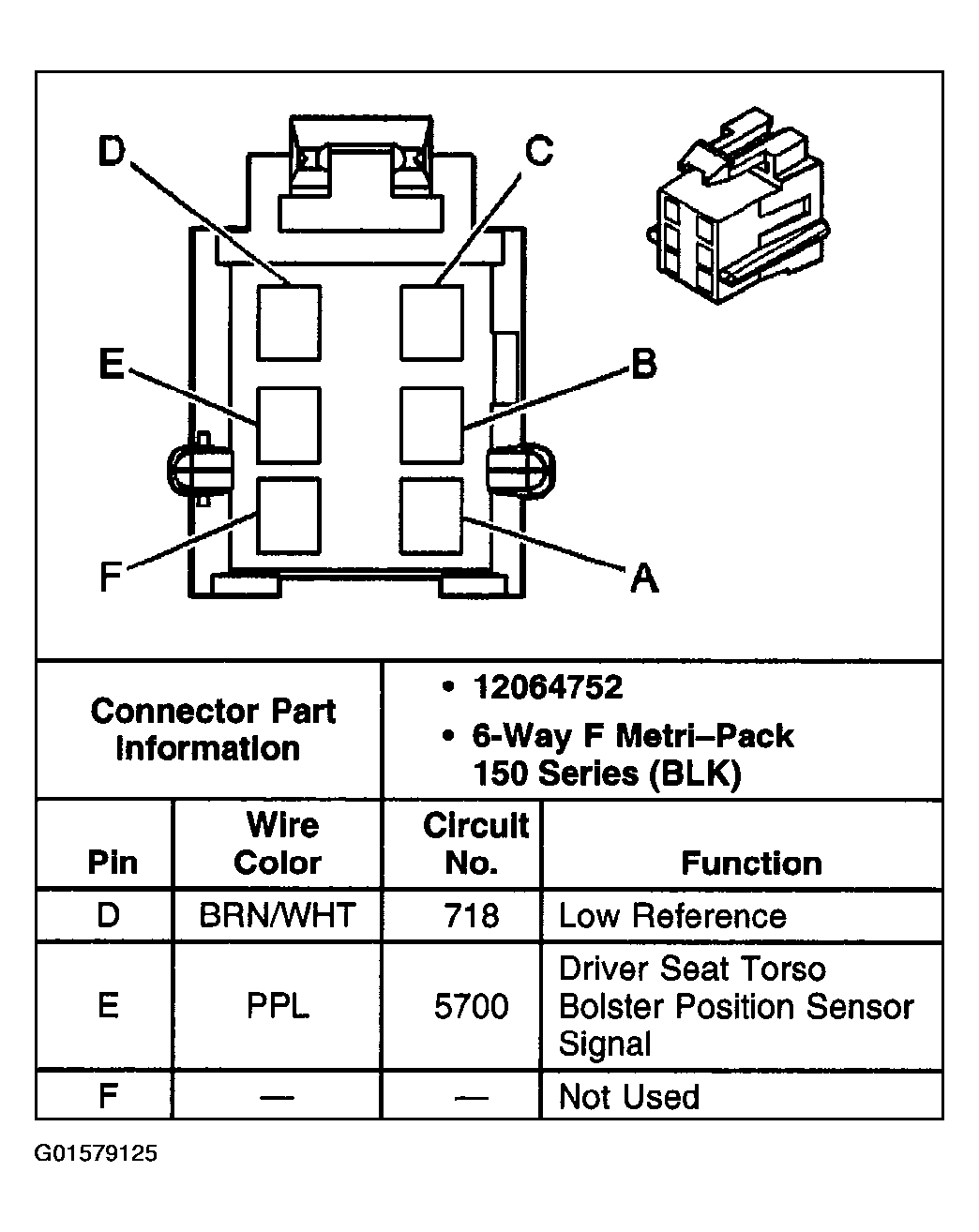 D
C
E
B
F
A

| Connector Part Information | • 12064752 • 6-Way F Metri–Pack 150 Series (BLK) |
|---|---|

| Pin | Wire Color | Circuit No. | Function |
|---|---|---|---|
| D | BRN/WHT | 718 | Low Reference |
| E | PPL | 5700 | Driver Seat Torso Bolster Position Sensor Signal |
| F | — | — | Not Used |

G01579125