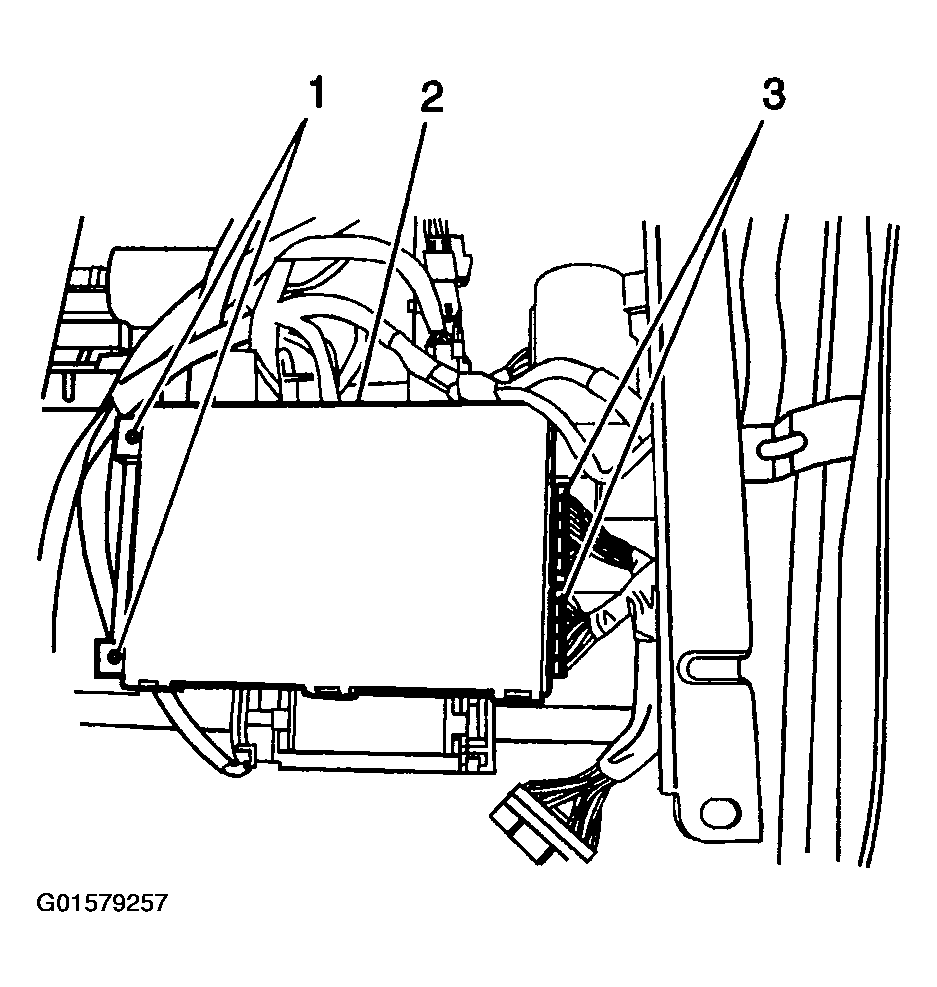 1
2
3

G01579257