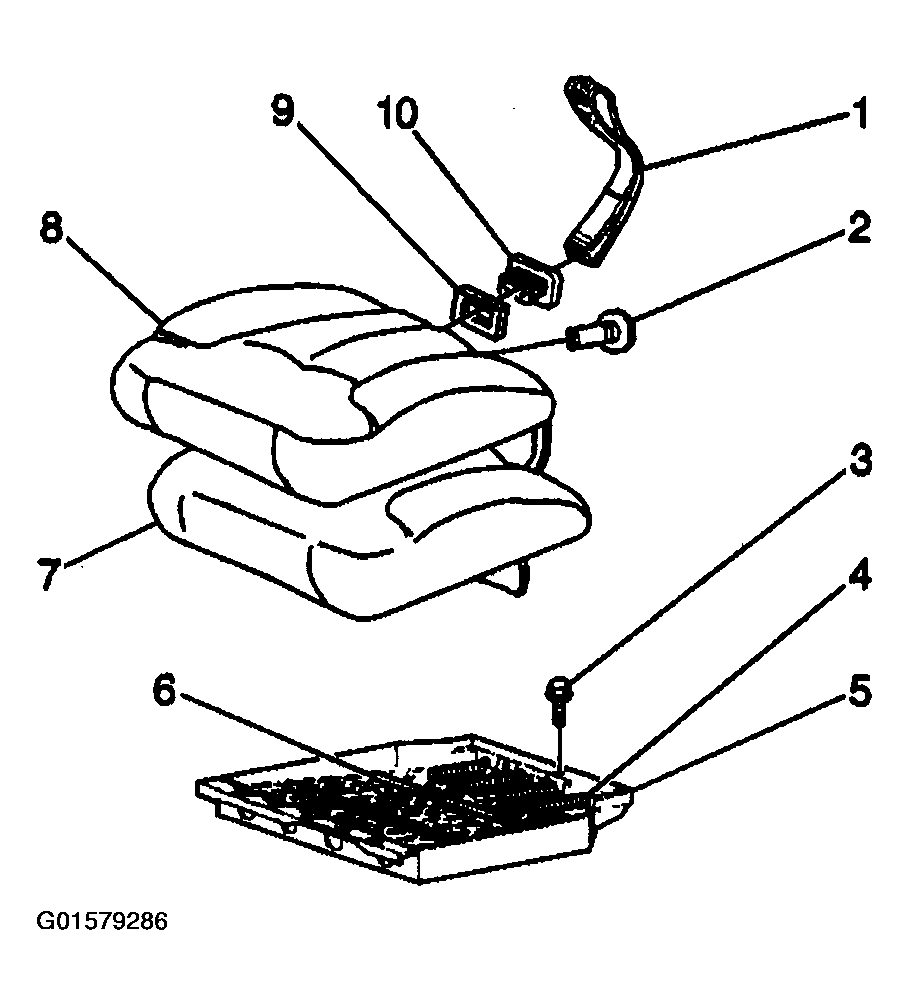 9
10
1
8
2
3
7
4
6
5
G01579286