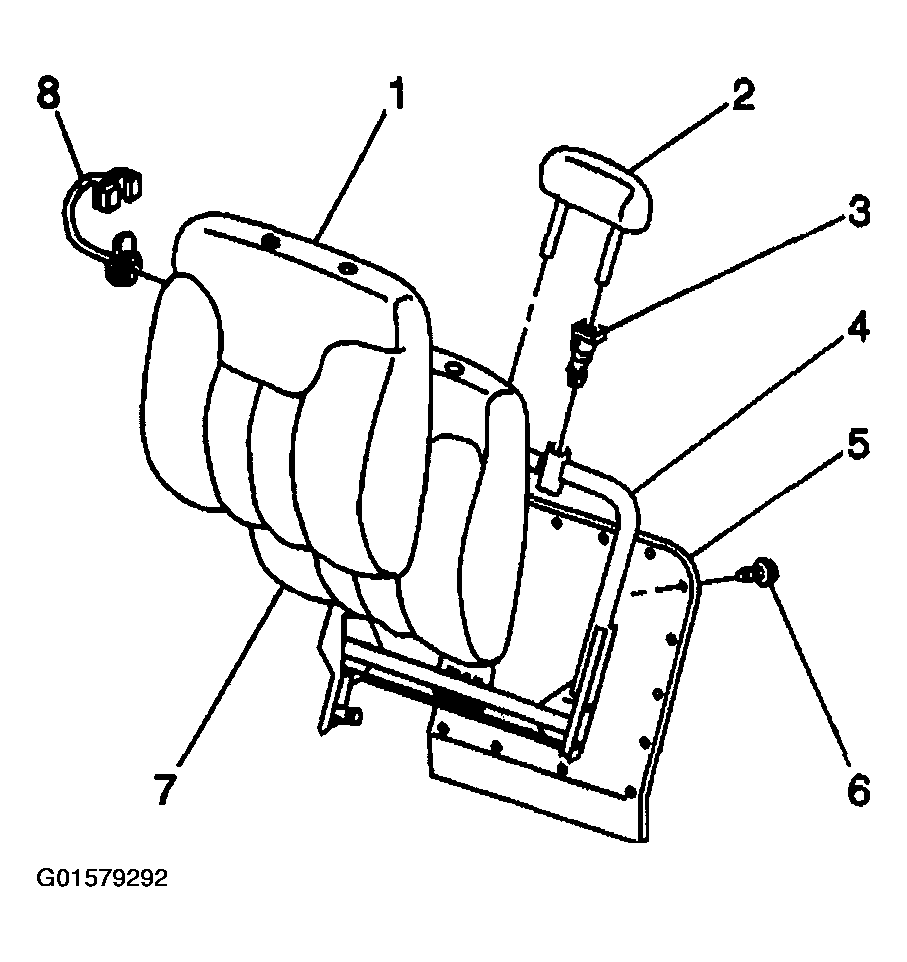 8
1
2
3
4
5
6
7
G01579292