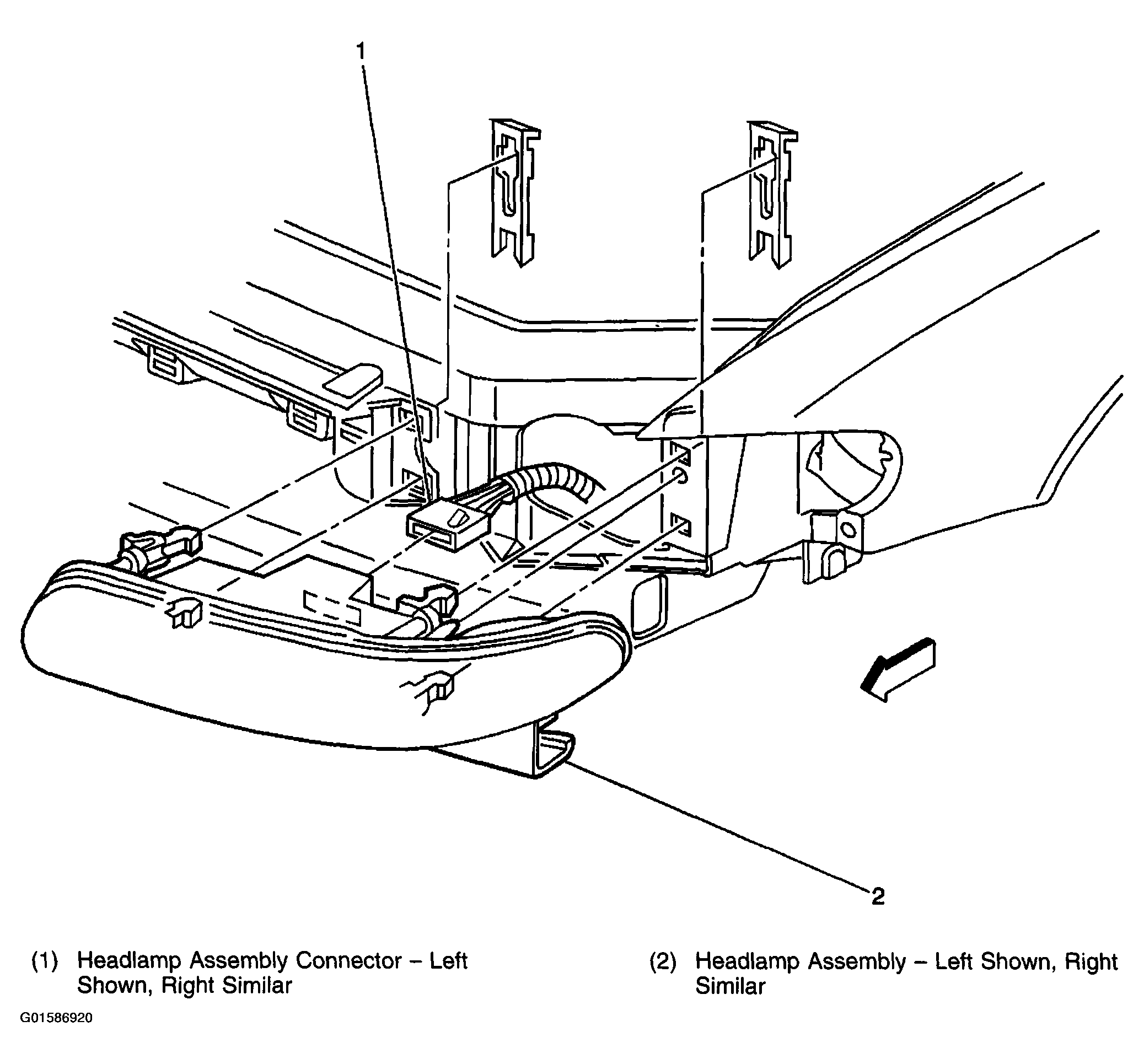 1

2

(1) Headlamp Assembly Connector – Left Shown, Right Similar

(2) Headlamp Assembly – Left Shown, Right Similar

G01586920