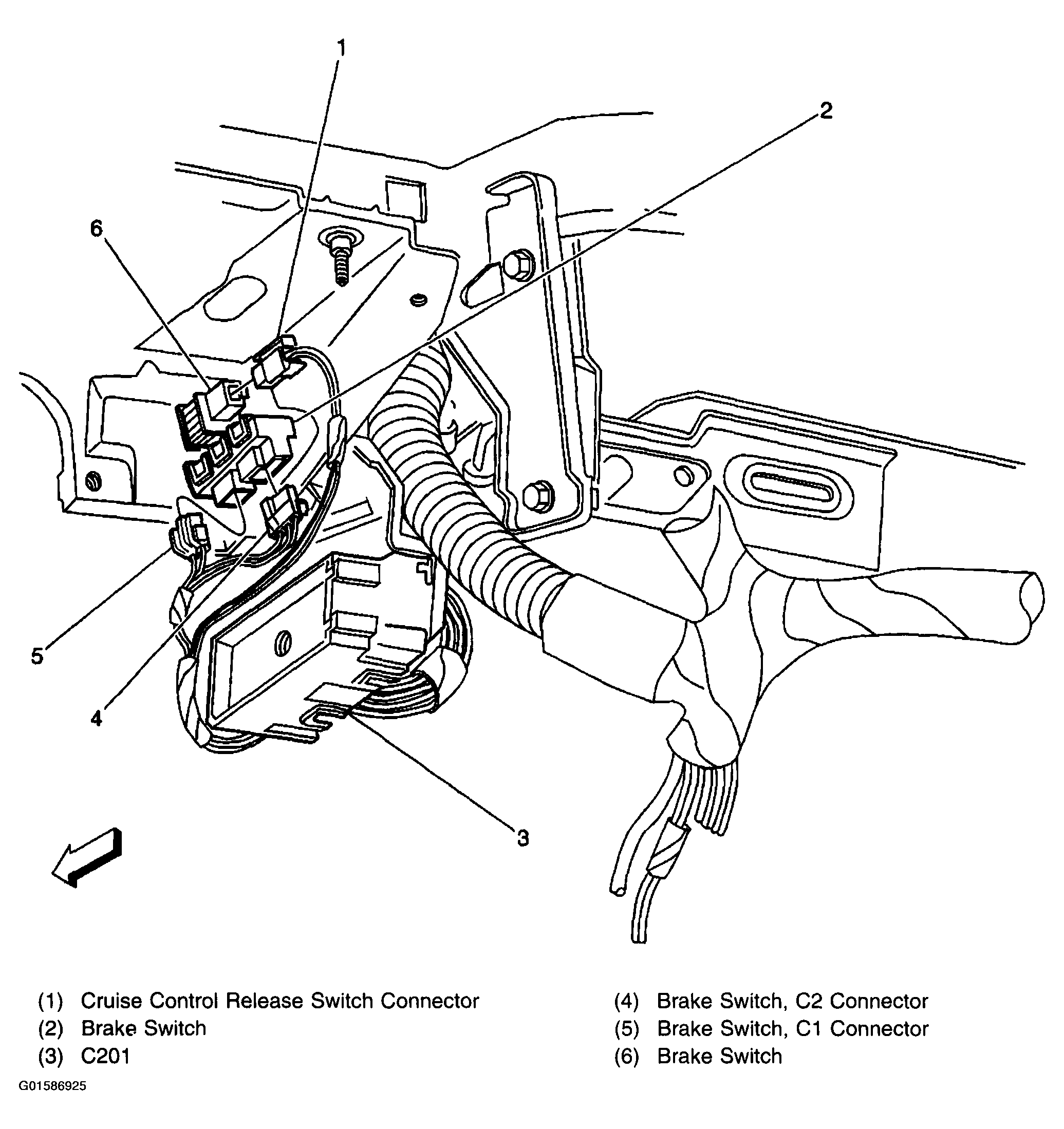 1
2
6
5
4
3

(1) Cruise Control Release Switch Connector
(2) Brake Switch
(3) C201

(4) Brake Switch, C2 Connector
(5) Brake Switch, C1 Connector
(6) Brake Switch

G01586925