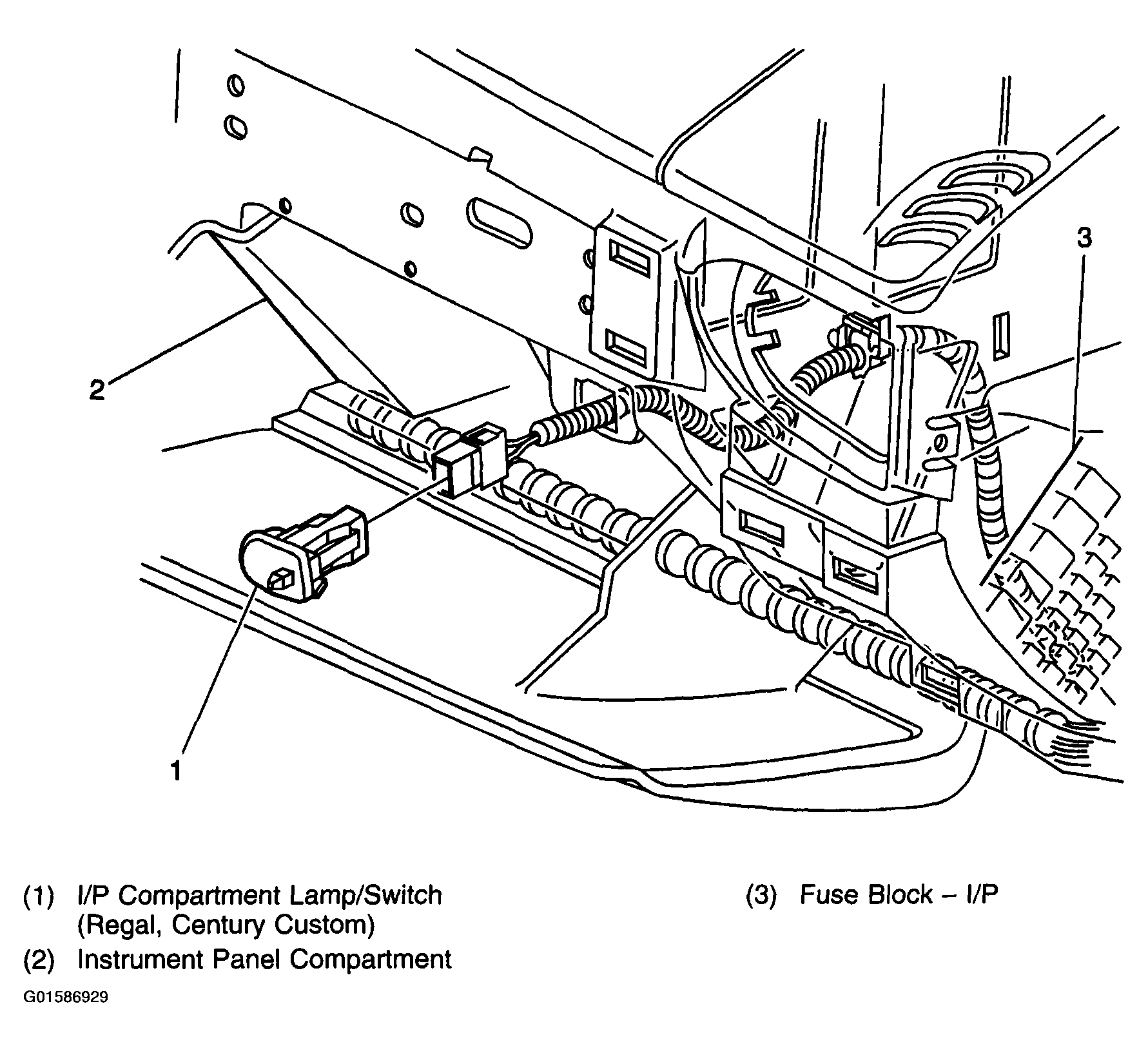 3

2

1

(1) I/P Compartment Lamp/Switch (Regal, Century Custom)

(2) Instrument Panel Compartment

(3) Fuse Block – I/P

G01586929