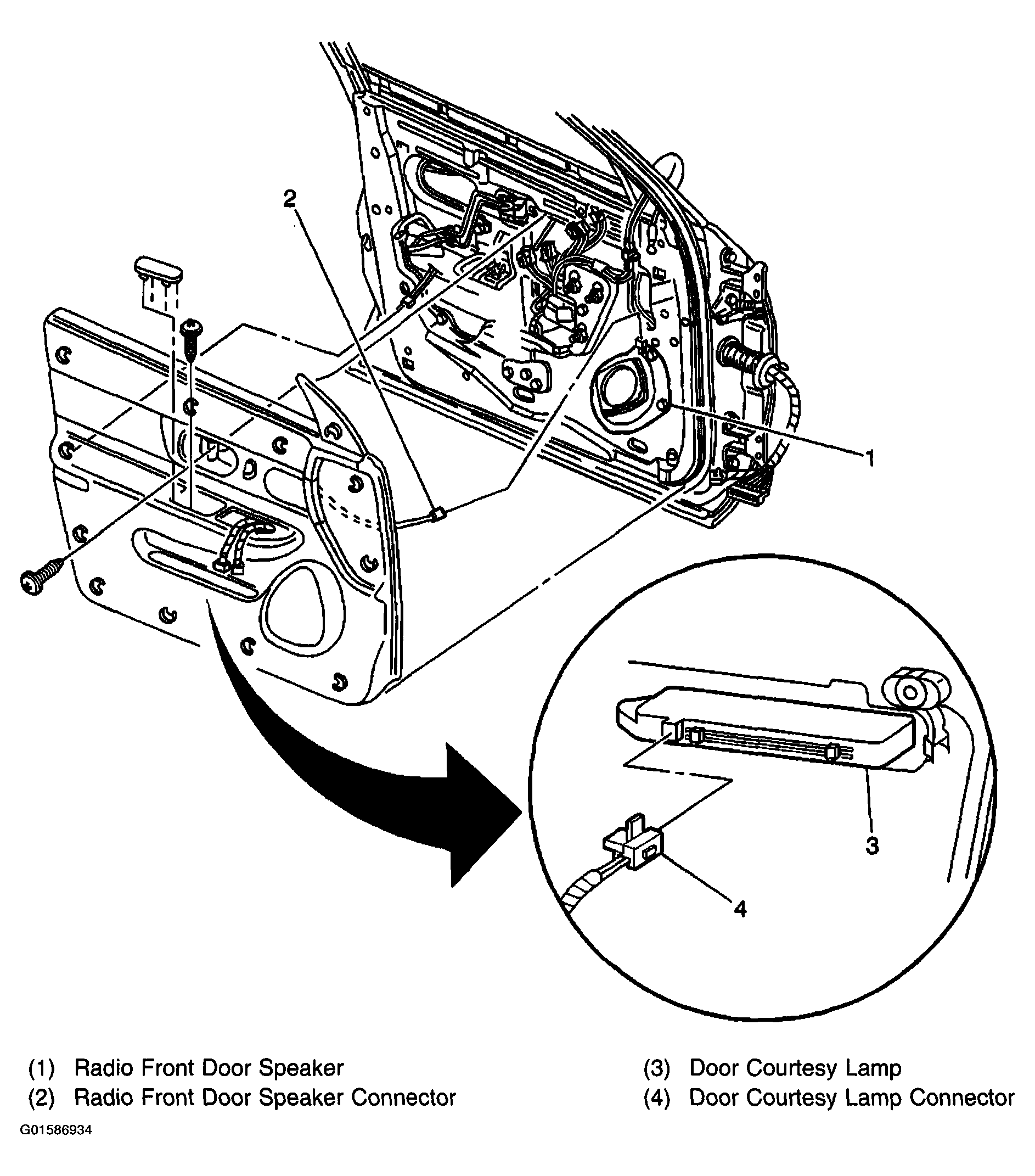 2

1

3

4

(1) Radio Front Door Speaker
(2) Radio Front Door Speaker Connector

(3) Door Courtesy Lamp
(4) Door Courtesy Lamp Connector

G01586934