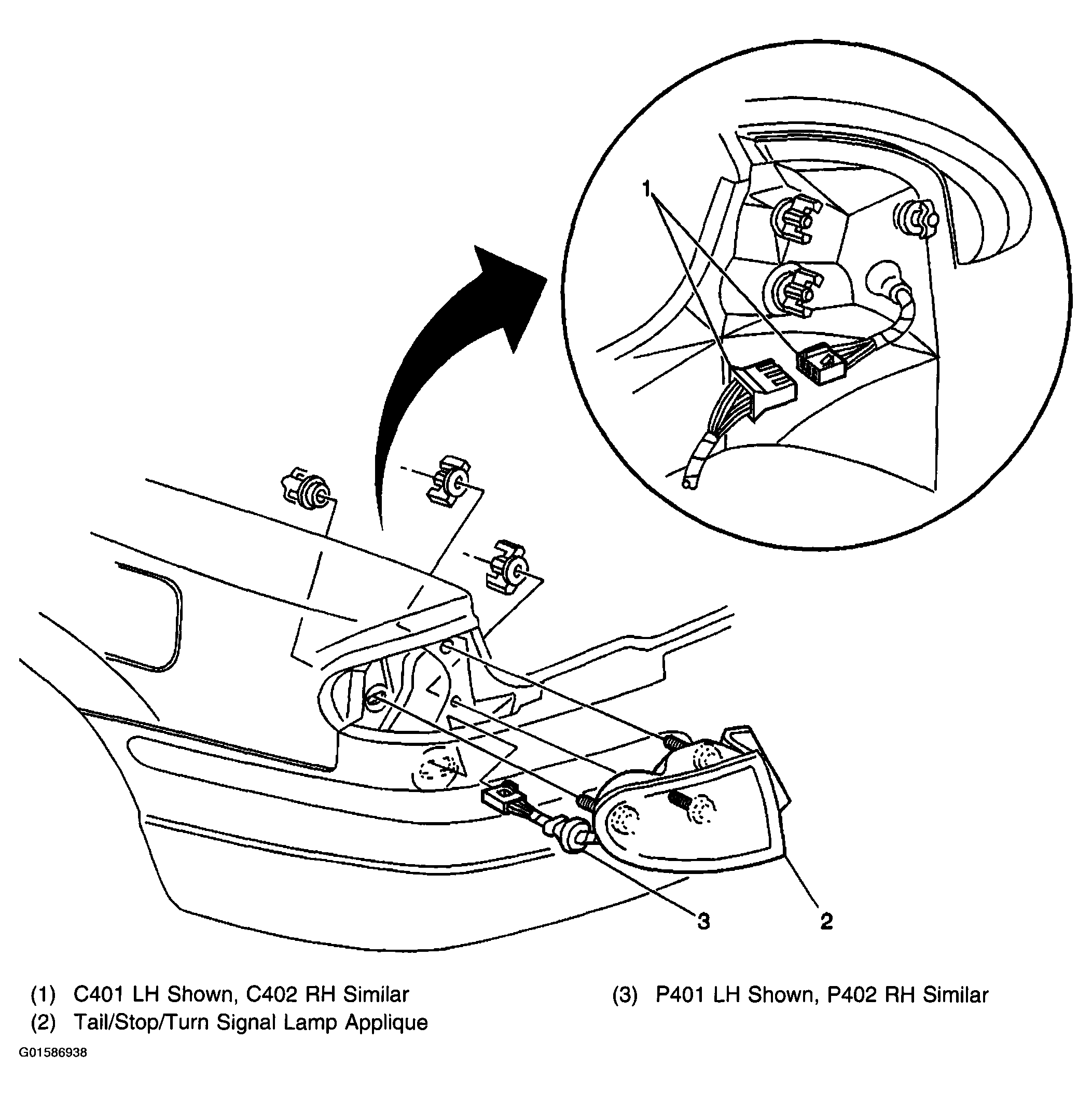 1

3

2

(1) C401 LH Shown, C402 RH Similar
(2) Tail/Stop/Turn Signal Lamp Applique

(3) P401 LH Shown, P402 RH Similar

G01586938