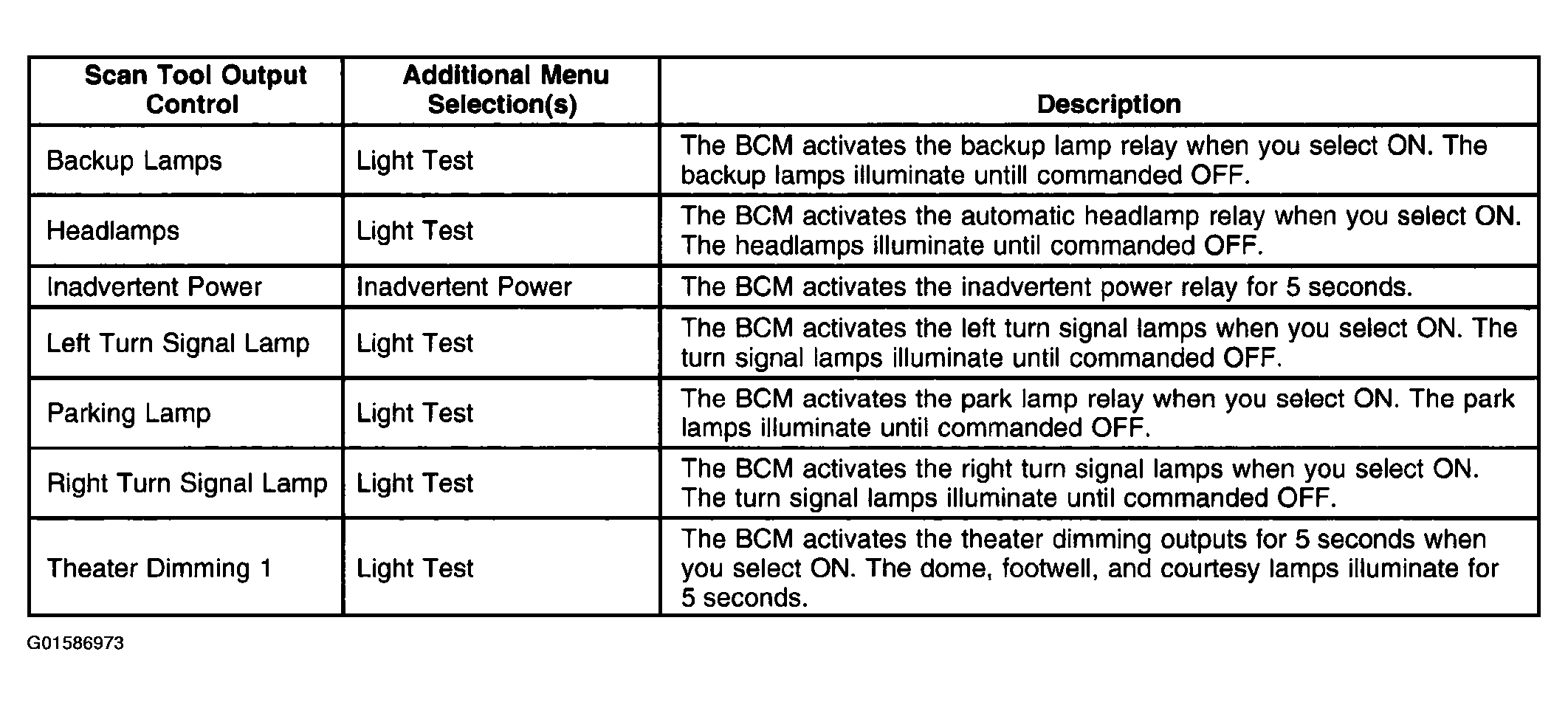 | Scan Tool Output Control | Additional Menu Selection(s) | Description |
|---|---|---|
| Backup Lamps | Light Test | The BCM activates the backup lamp relay when you select ON. The backup lamps illuminate untill commanded OFF. |
| Headlamps | Light Test | The BCM activates the automatic headlamp relay when you select ON. The headlamps illuminate until commanded OFF. |
| Inadvertent Power | Inadvertent Power | The BCM activates the inadvertent power relay for 5 seconds. |
| Left Turn Signal Lamp | Light Test | The BCM activates the left turn signal lamps when you select ON. The turn signal lamps illuminate until commanded OFF. |
| Parking Lamp | Light Test | The BCM activates the park lamp relay when you select ON. The park lamps illuminate until commanded OFF. |
| Right Turn Signal Lamp | Light Test | The BCM activates the right turn signal lamps when you select ON. The turn signal lamps illuminate until commanded OFF. |
| Theater Dimming 1 | Light Test | The BCM activates the theater dimming outputs for 5 seconds when you select ON. The dome, footwell, and courtesy lamps illuminate for 5 seconds. |

G01586973