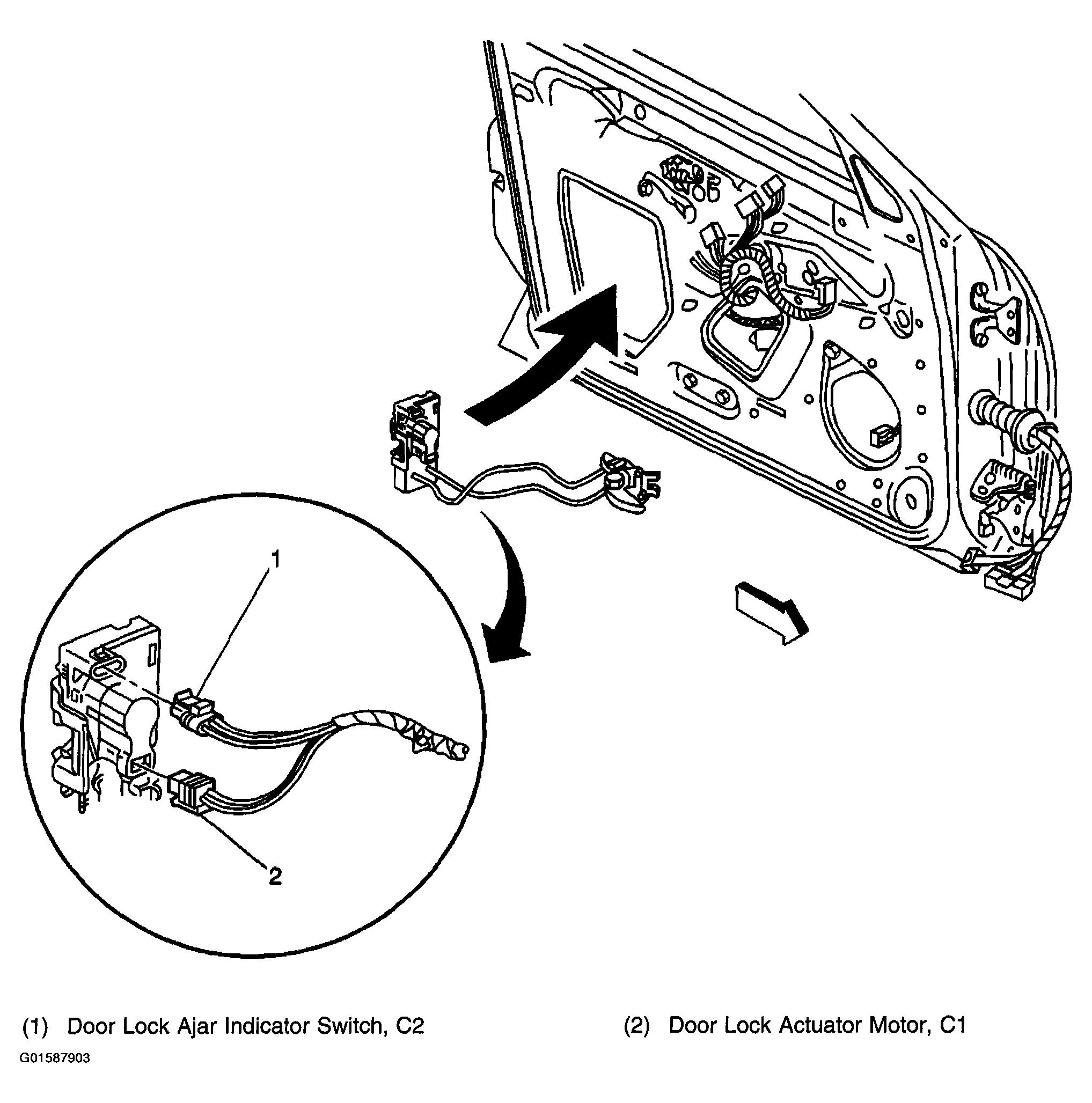 1

2

(1) Door Lock Ajar Indicator Switch, C2

(2) Door Lock Actuator Motor, C1

G01587903