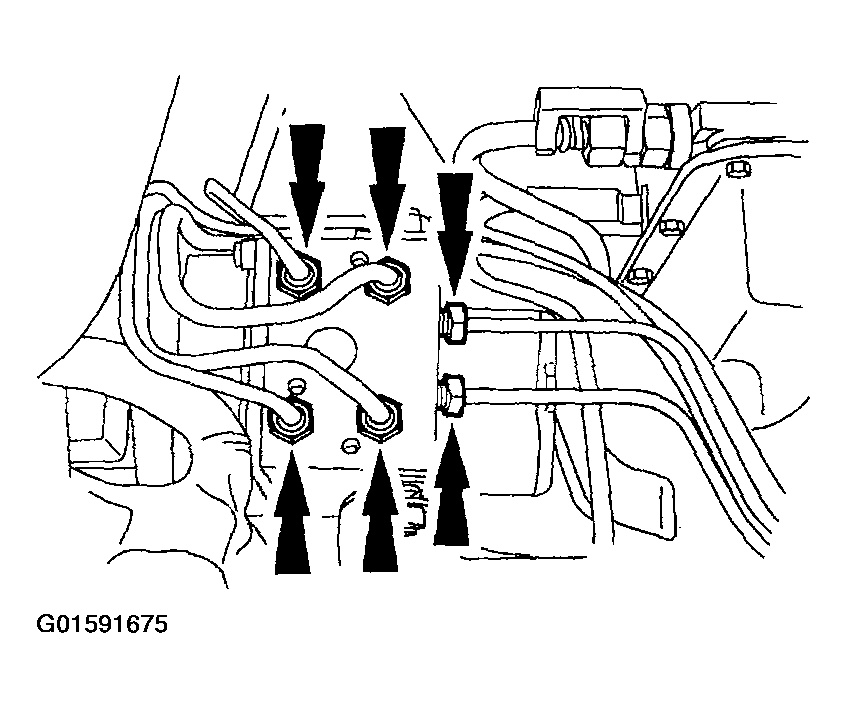 G01591675