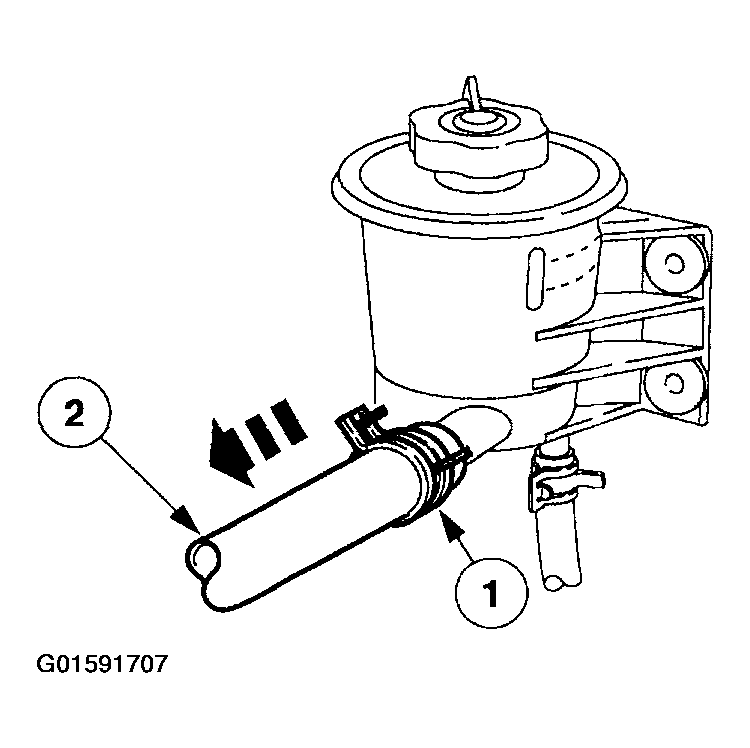 2

1

G01591707