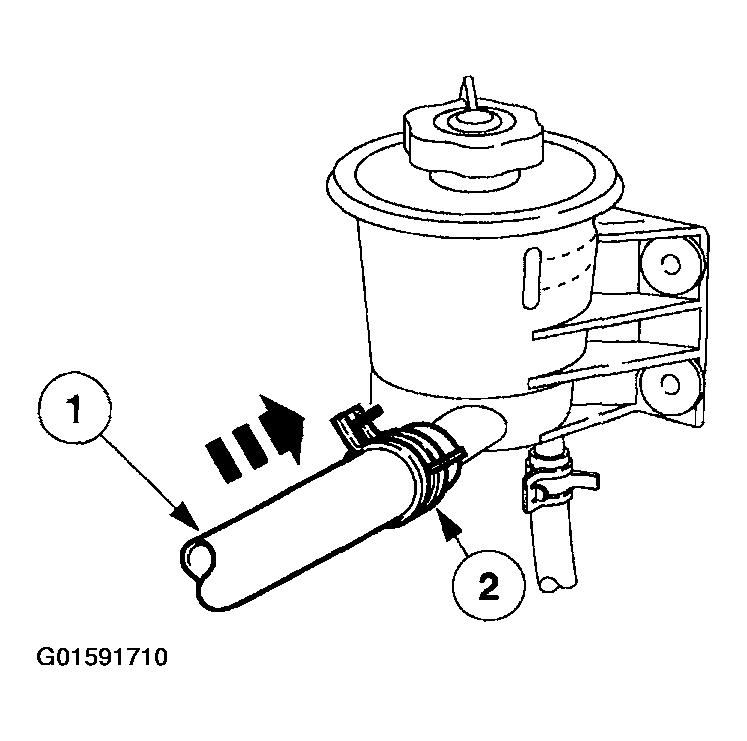 1

2

G01591710