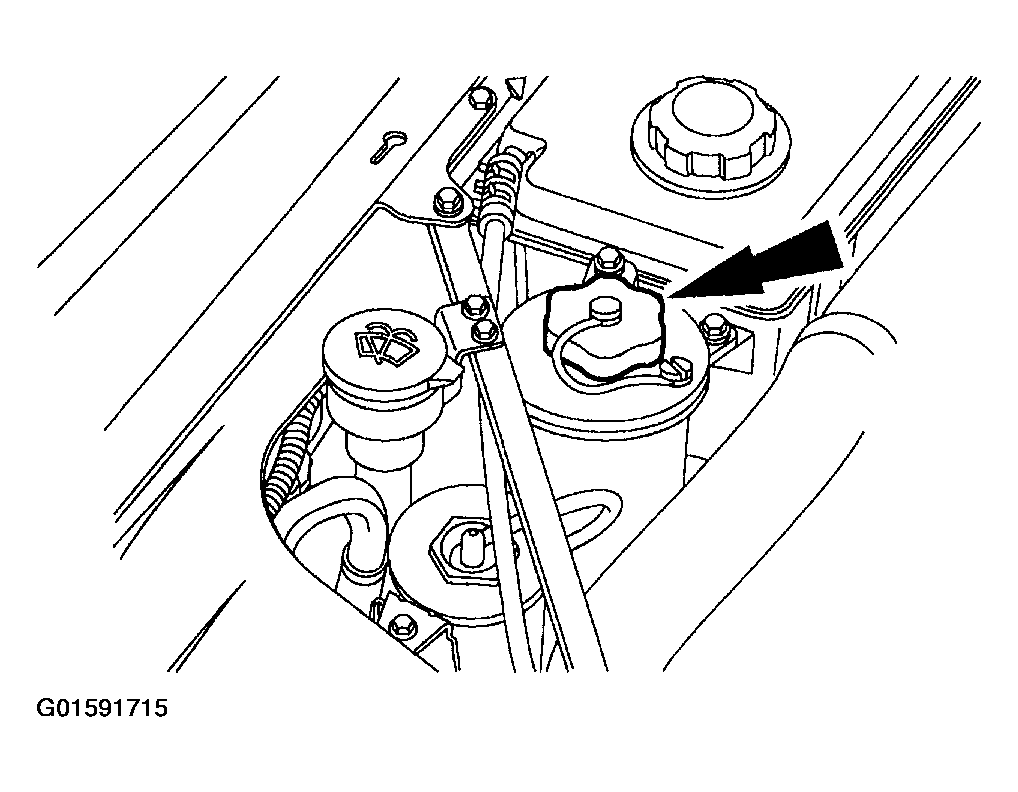 G01591715