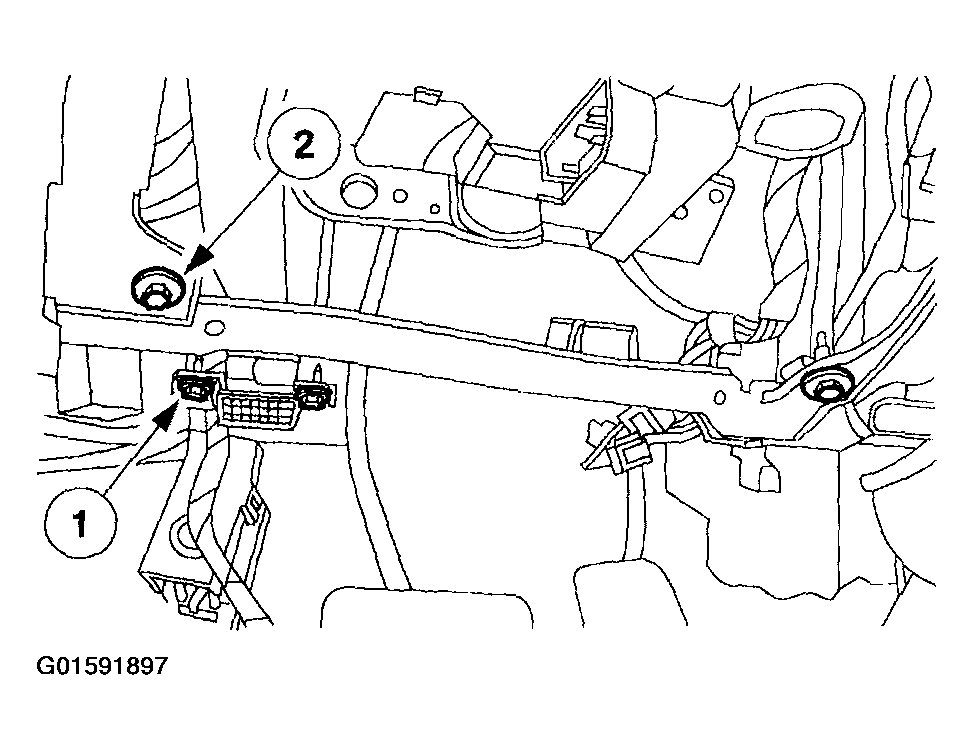 2

1

G01591897