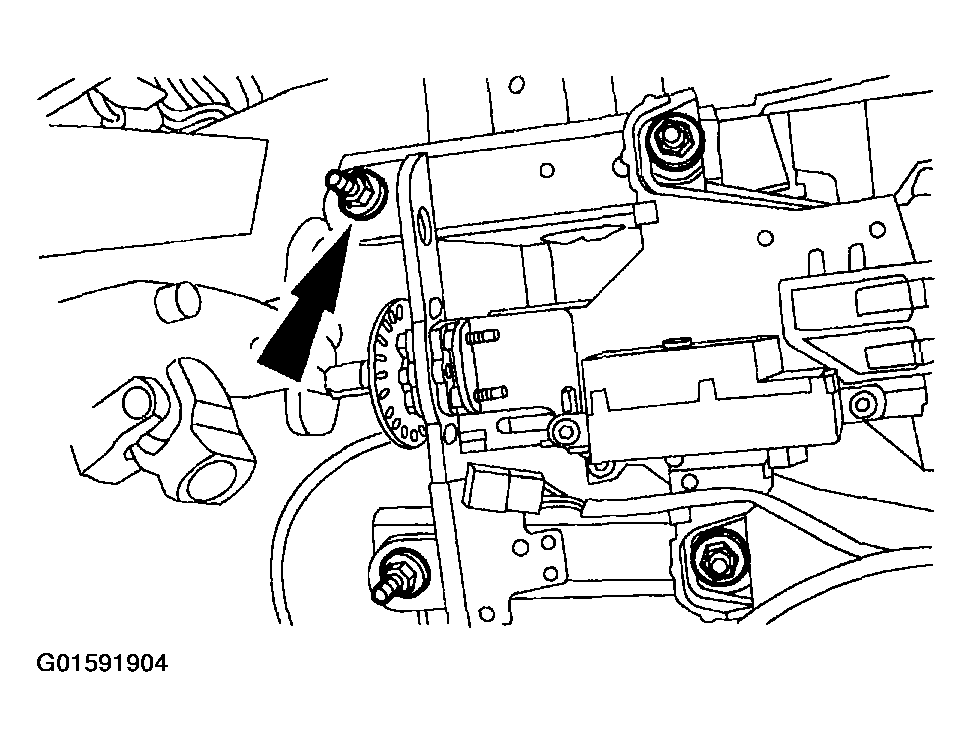 G01591904