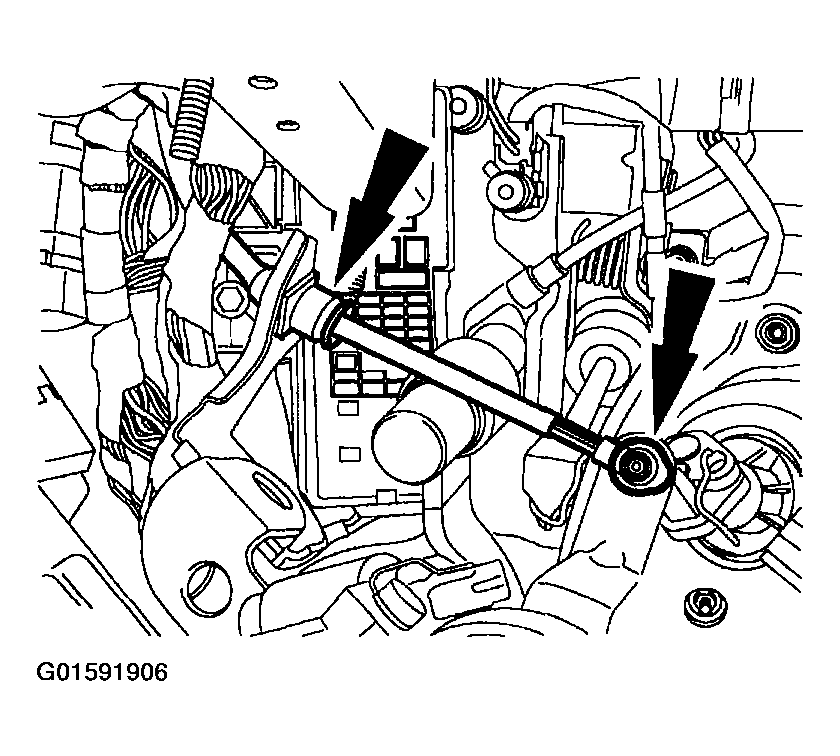 G01591906