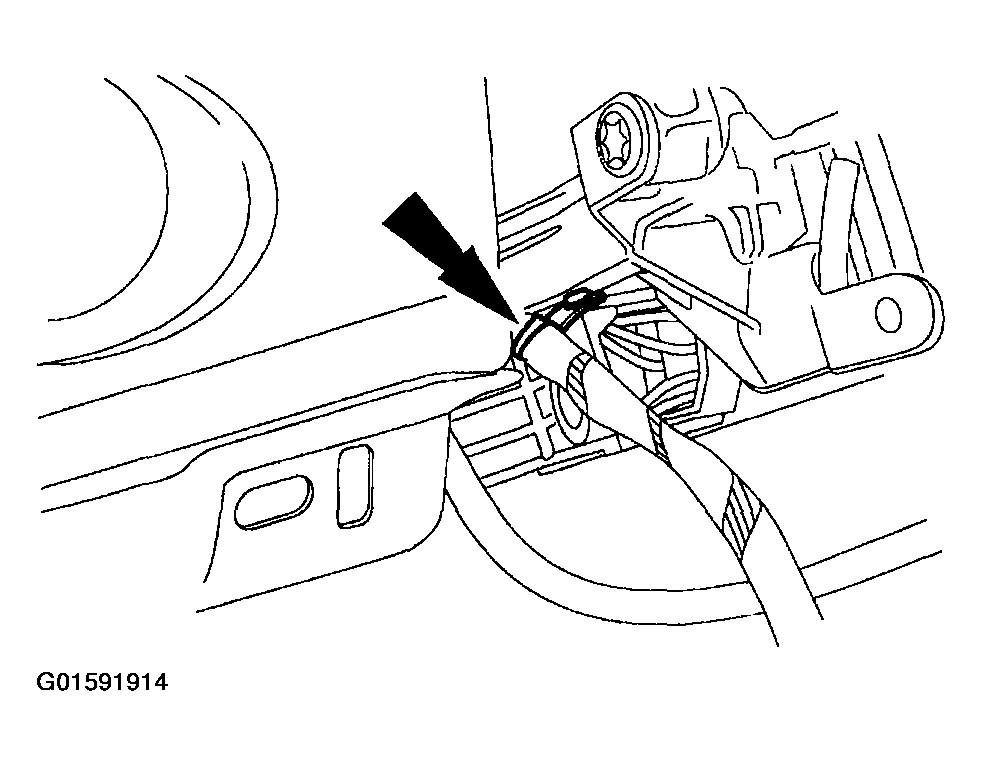 G01591914