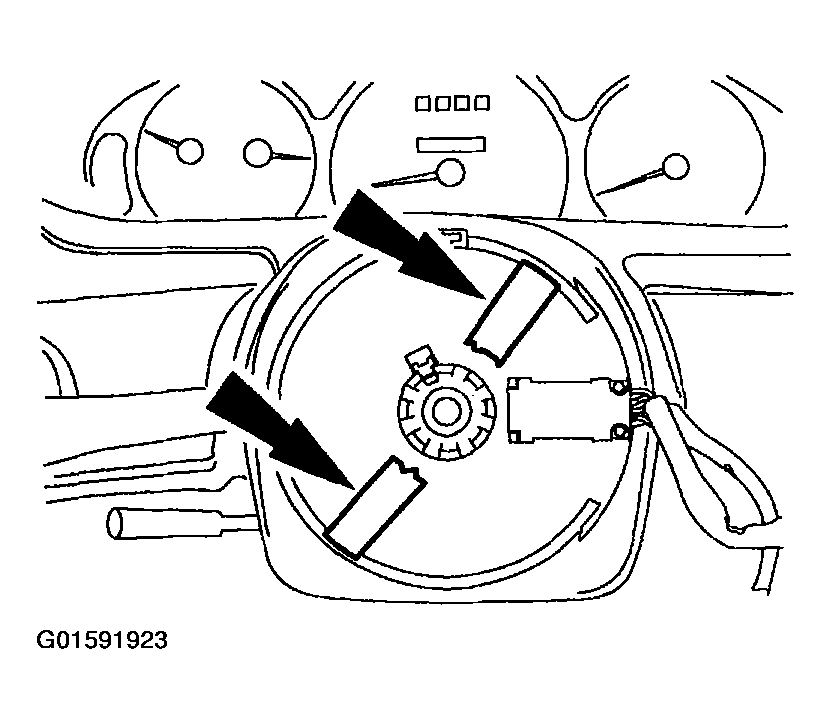 G01591923