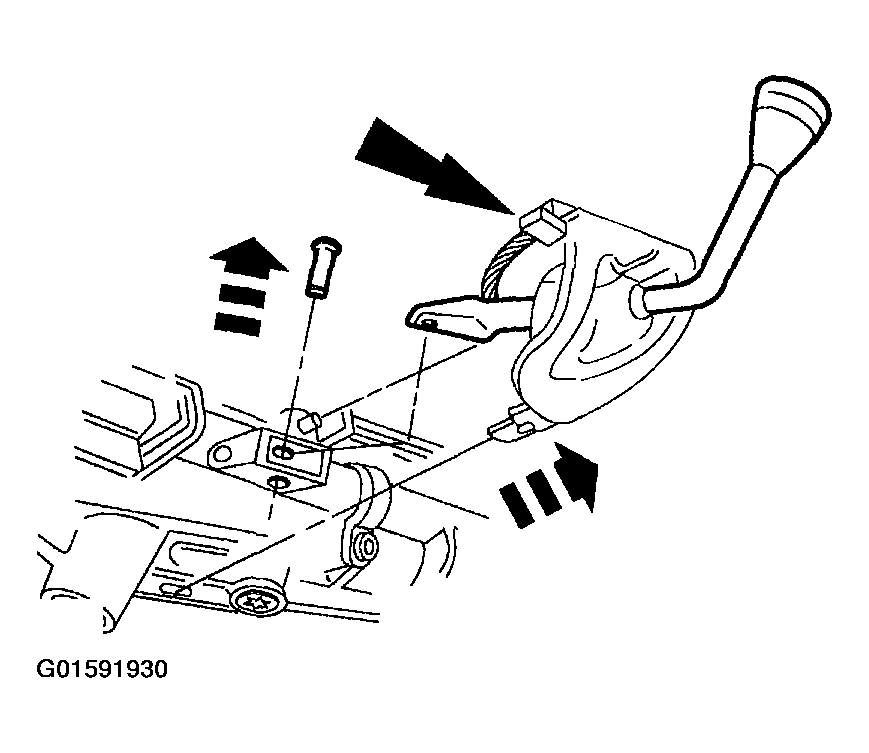 G01591930