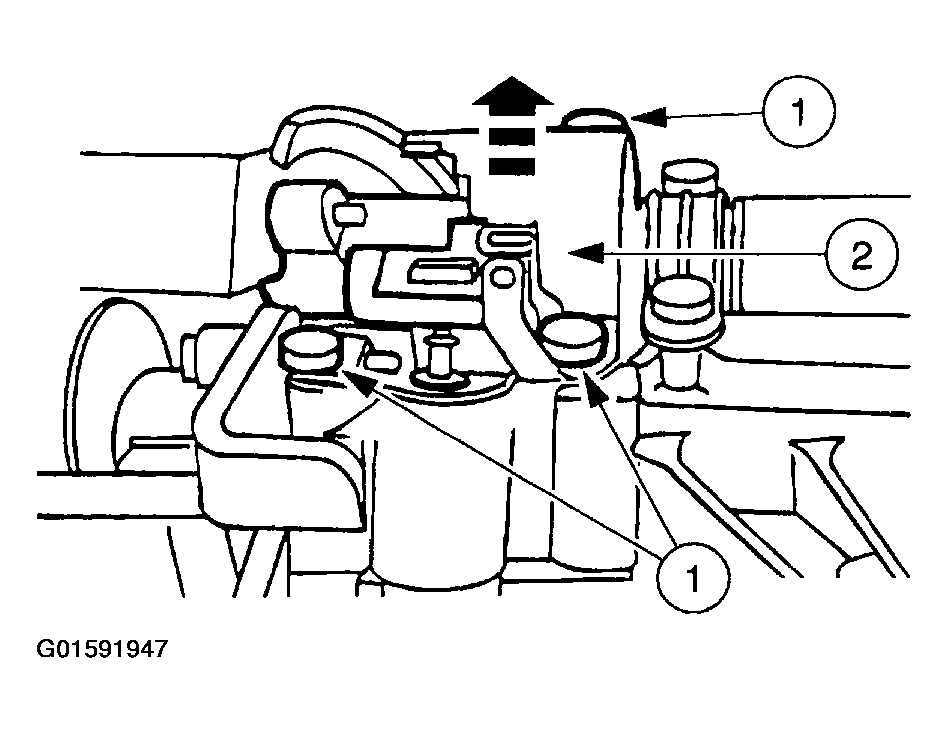 1
2
1
G01591947