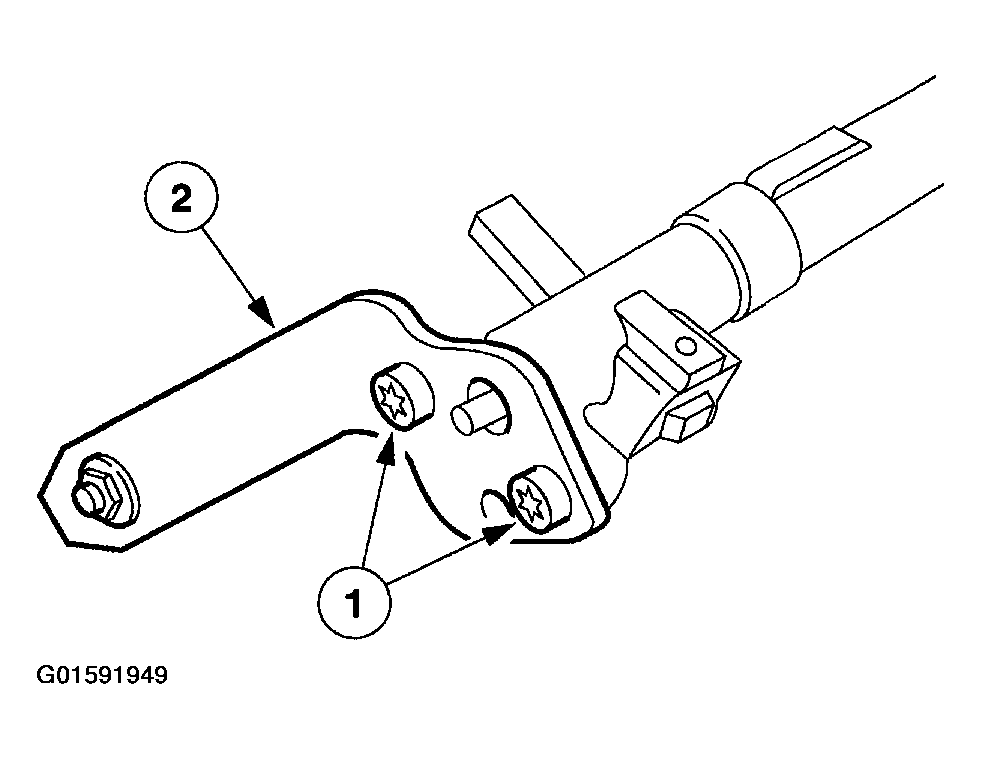 2

1

G01591949