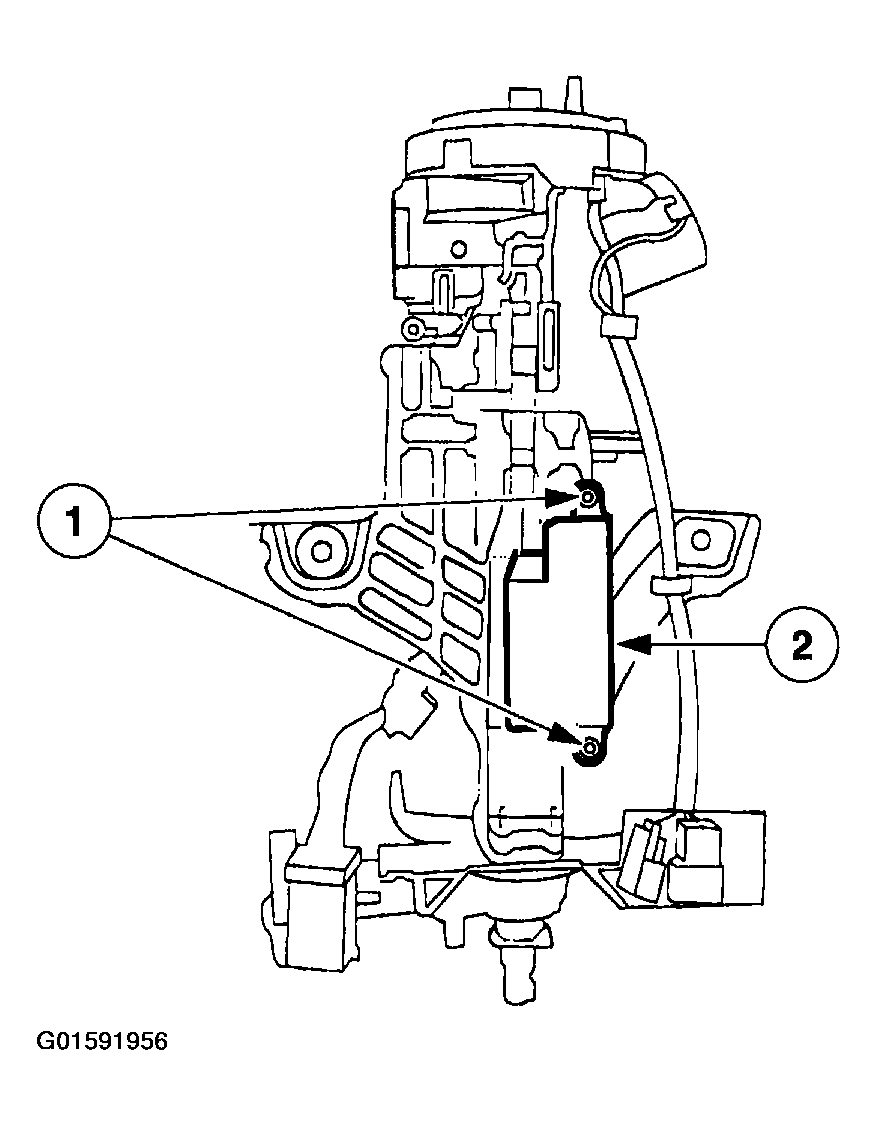 1

2

G01591956