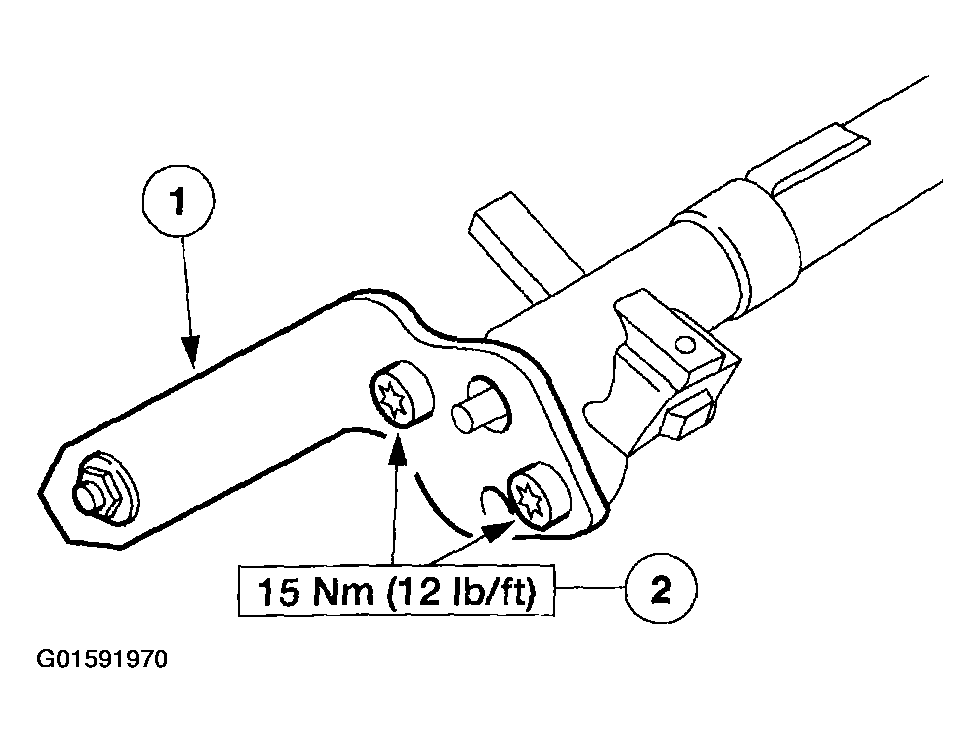 1

15 Nm (12 lb/ft)

2

G01591970