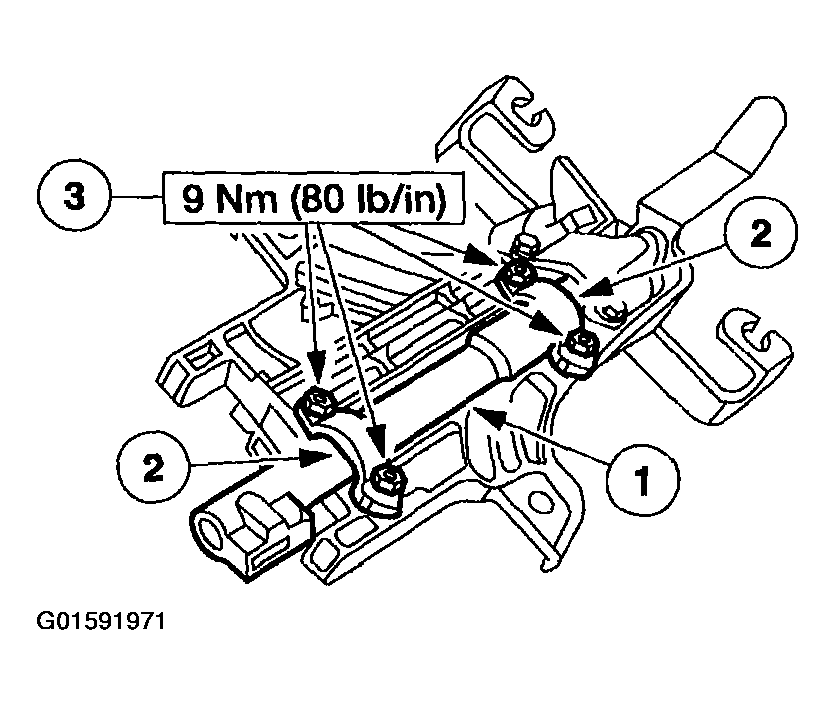 3
9 Nm (80 lb/in)
2
2
1
G01591971