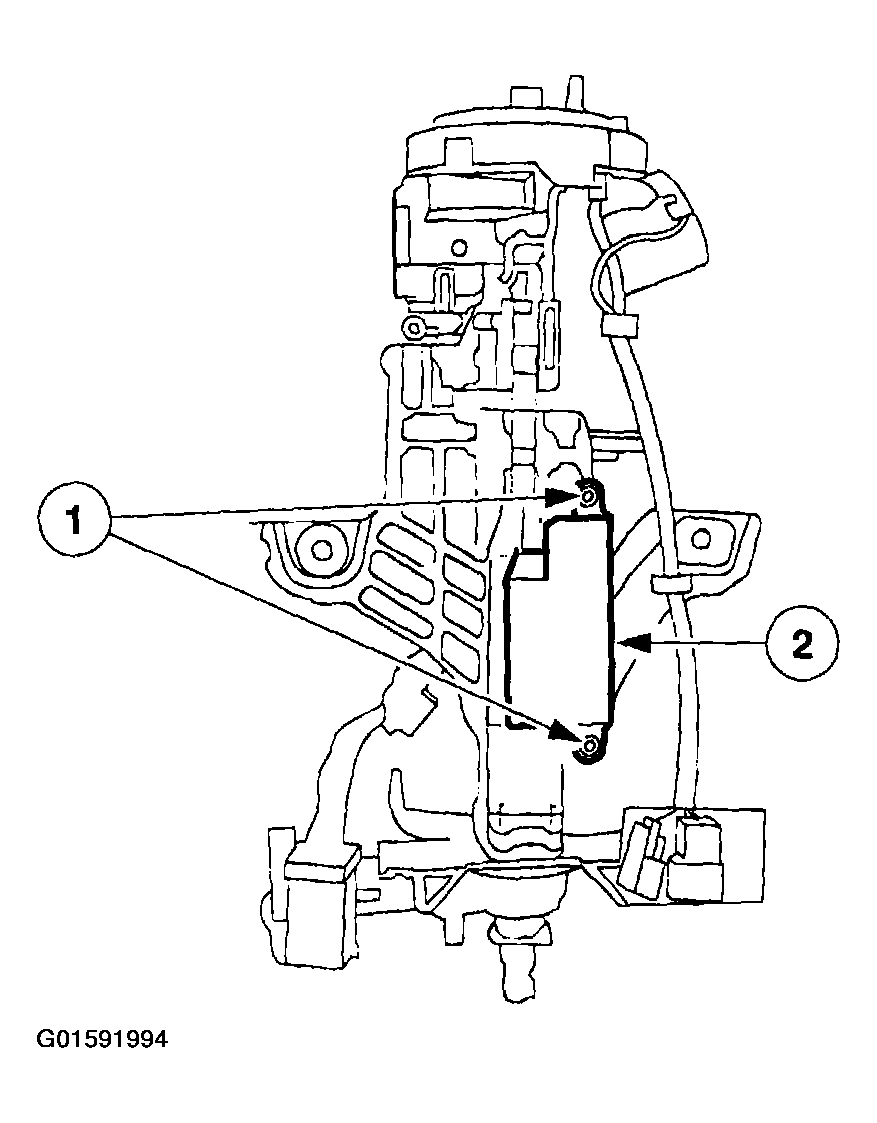 1

2

G01591994