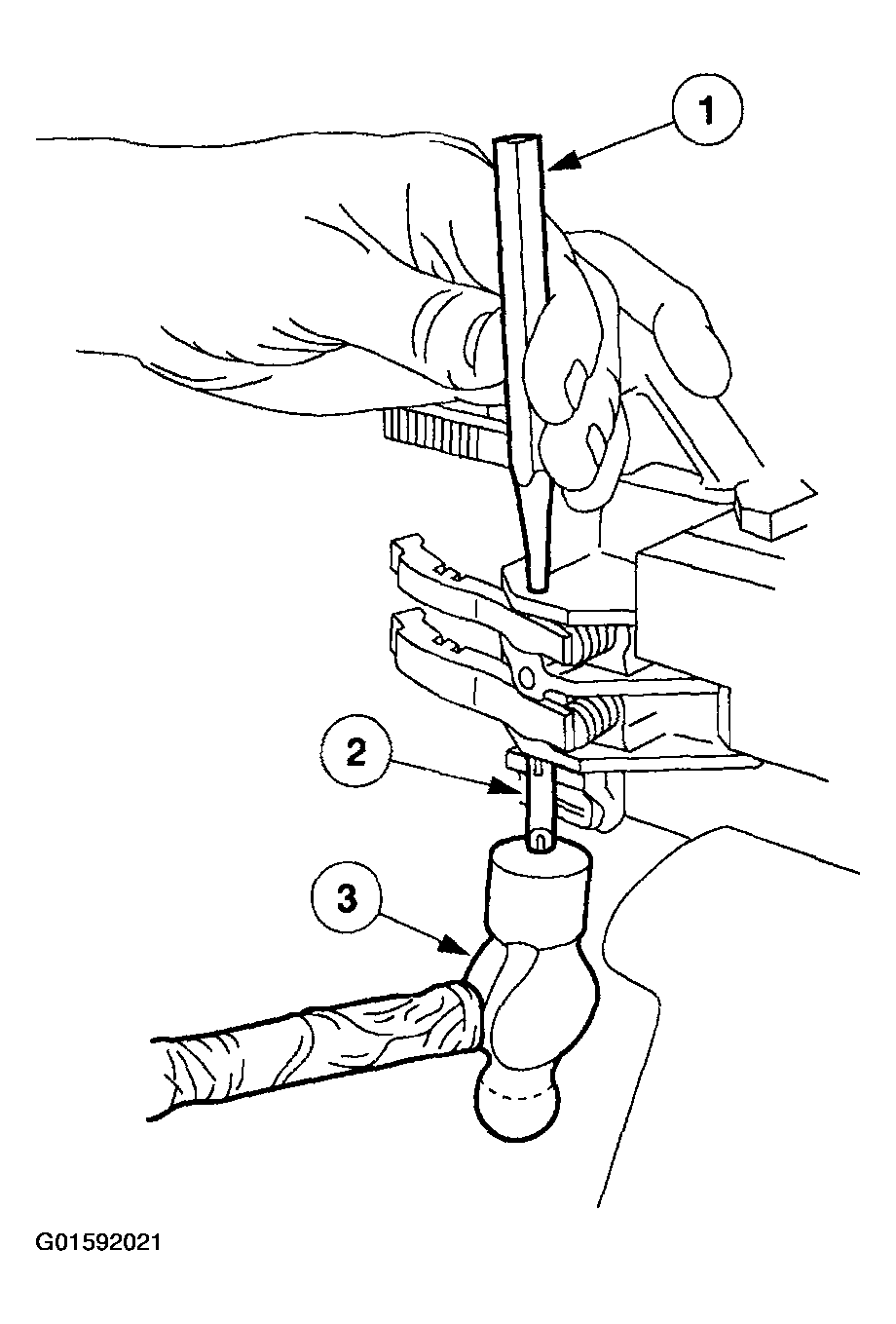 1

2

3

G01592021