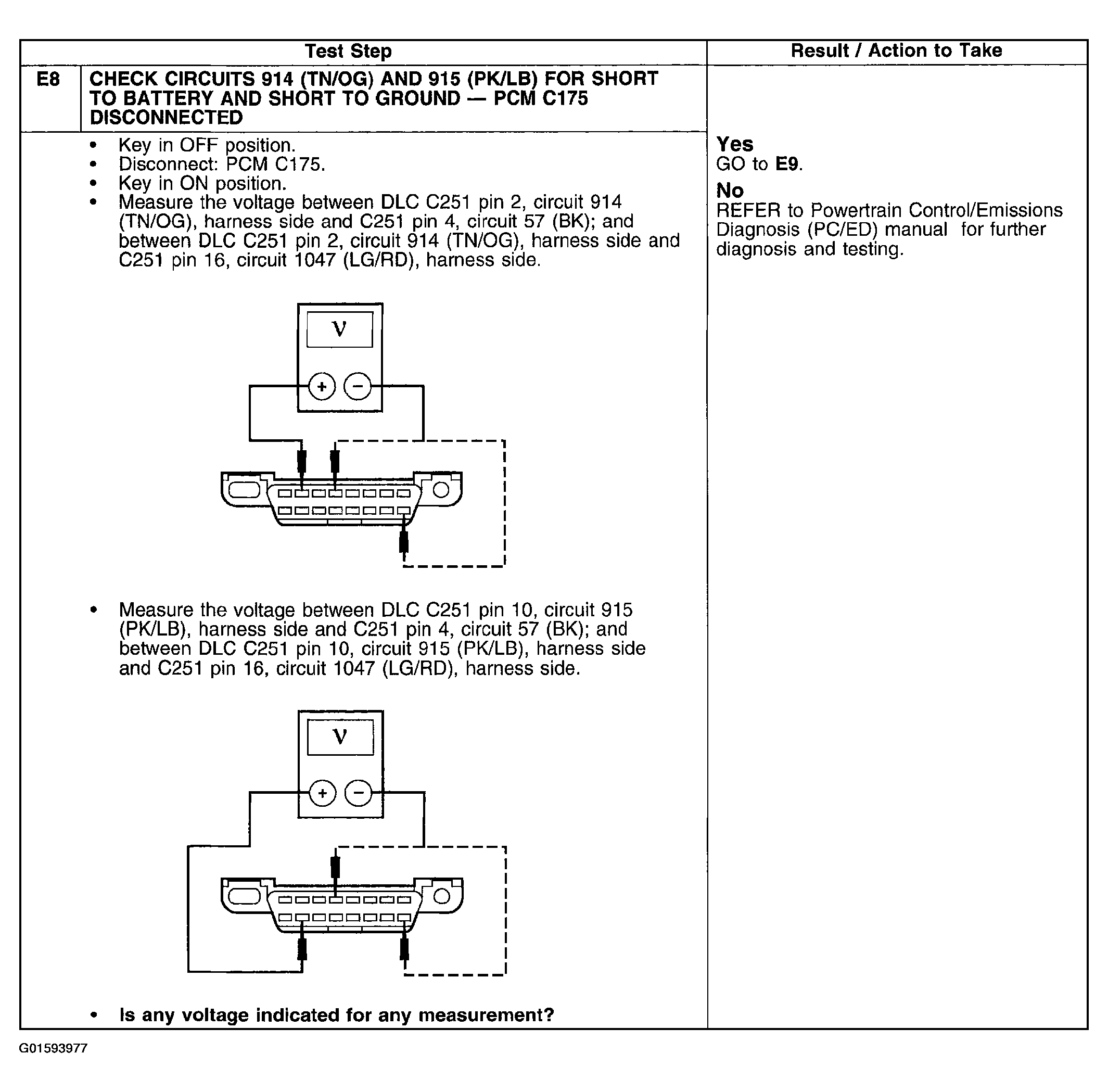 | Test Step | | Result / Action to Take |
|---|---|---|
| E8 | CHECK CIRCUITS 914 (TN/OG) AND 915 (PK/LB) FOR SHORT TO BATTERY AND SHORT TO GROUND — PCM C175 DISCONNECTED | |
| | • Key in OFF position. • Disconnect: PCM C175. • Key in ON position. • Measure the voltage between DLC C251 pin 2, circuit 914 (TN/OG), harness side and C251 pin 4, circuit 57 (BK); and between DLC C251 pin 2, circuit 914 (TN/OG), harness side and C251 pin 16, circuit 1047 (LG/RD), harness side. V + − • Measure the voltage between DLC C251 pin 10, circuit 915 (PK/LB), harness side and C251 pin 4, circuit 57 (BK); and between DLC C251 pin 10, circuit 915 (PK/LB), harness side and C251 pin 16, circuit 1047 (LG/RD), harness side. V + − • Is any voltage indicated for any measurement? | Yes GO to E9. No REFER to Powertrain Control/Emissions Diagnosis (PC/ED) manual for further diagnosis and testing. |

G01593977