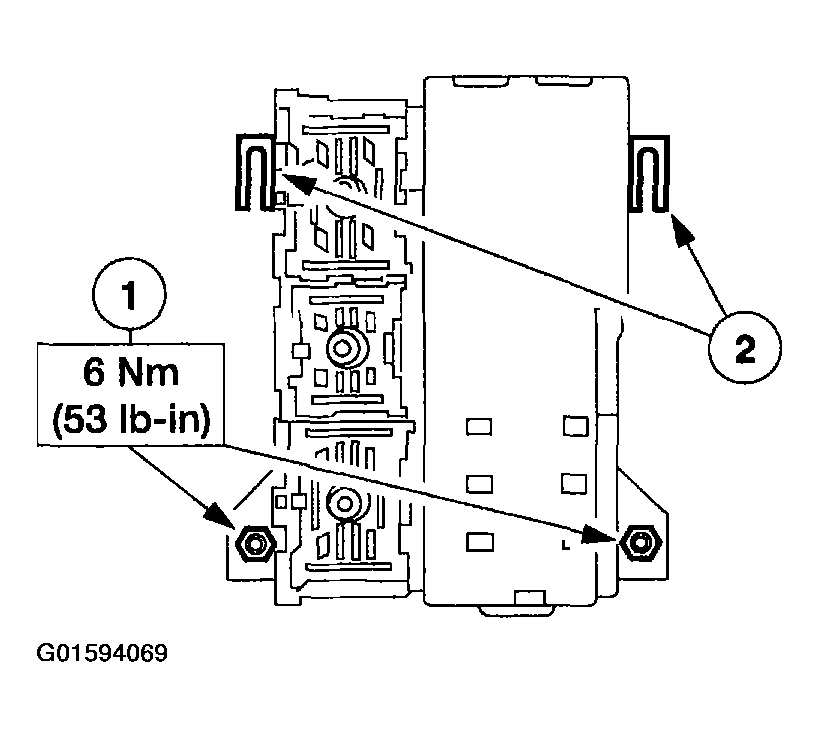 1

6 Nm
(53 lb-in)

2

G01594069