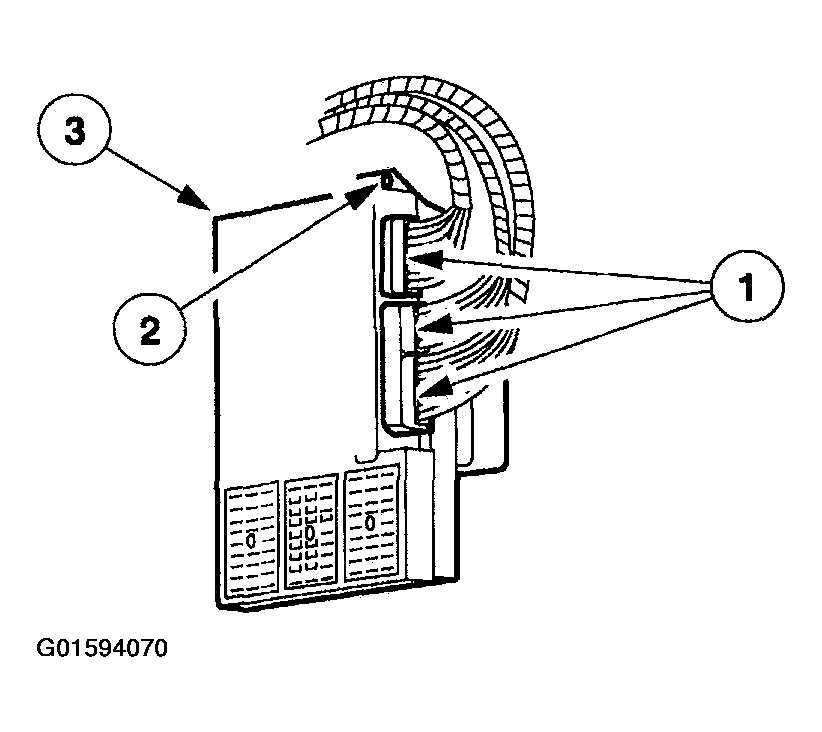 3
2
1
G01594070