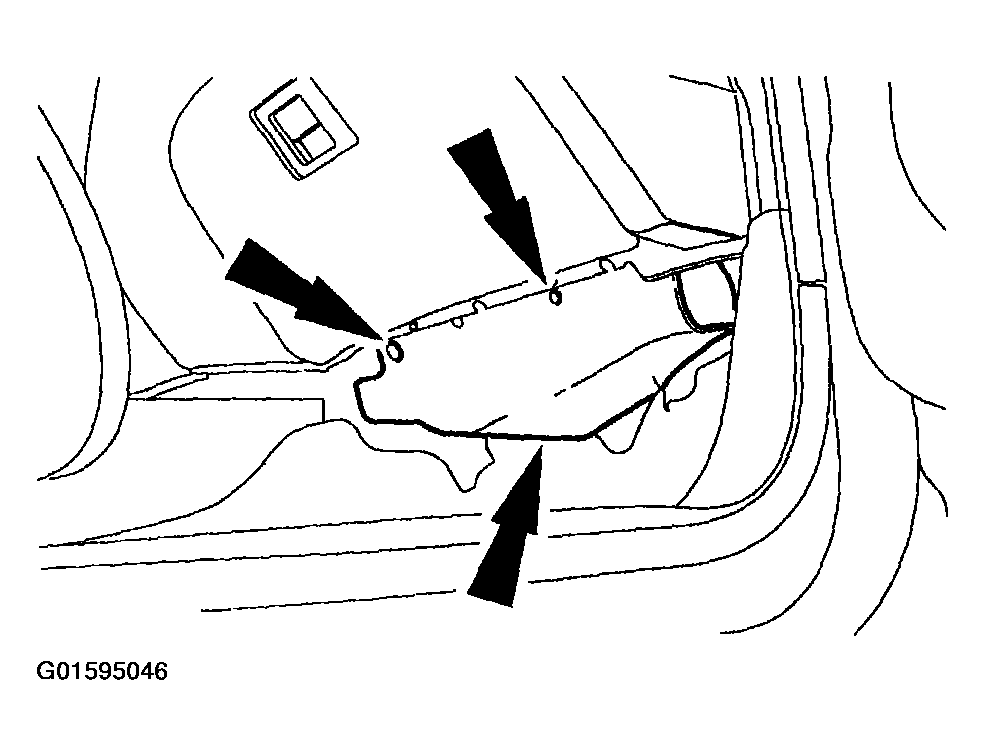 G01595046