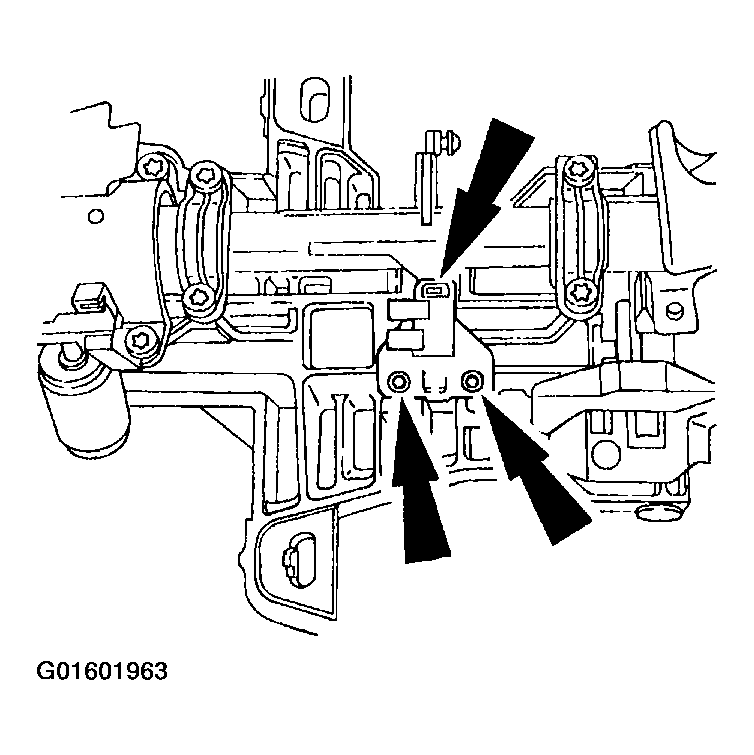 G01601963