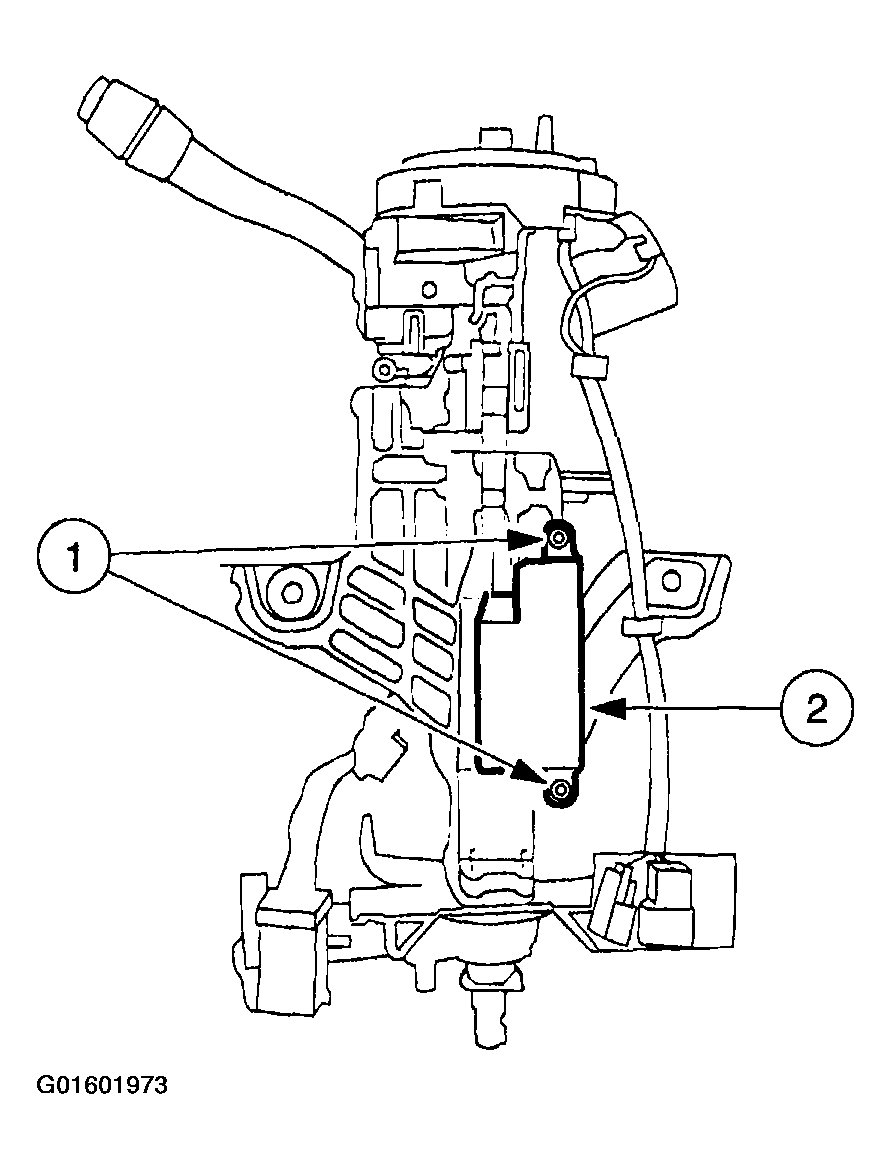 1
2
G01601973