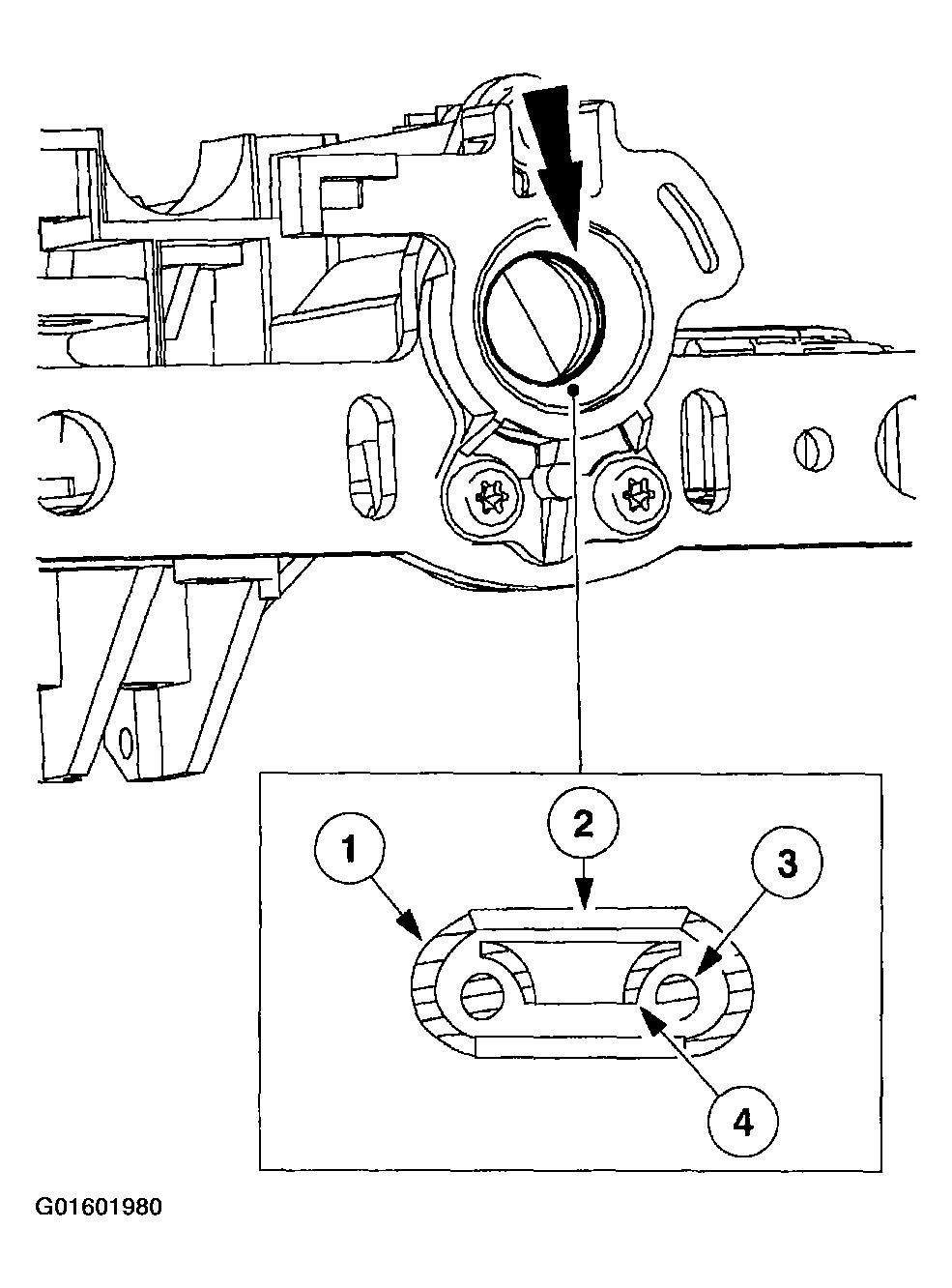 1
2
3
4
G01601980