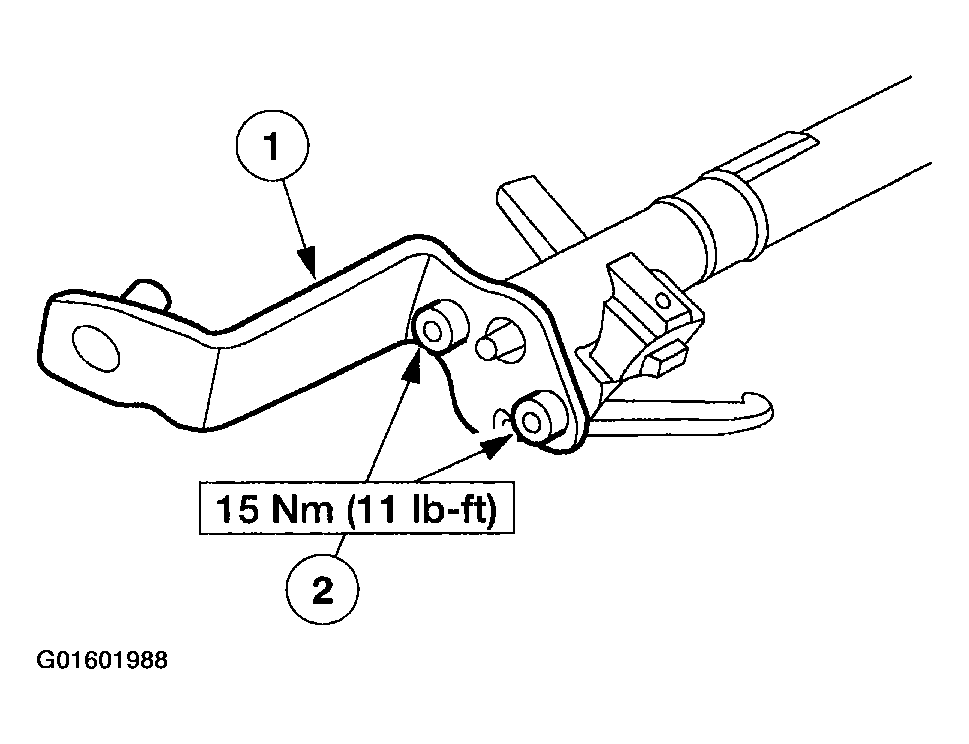 1

15 Nm (11 lb-ft)

2

G01601988