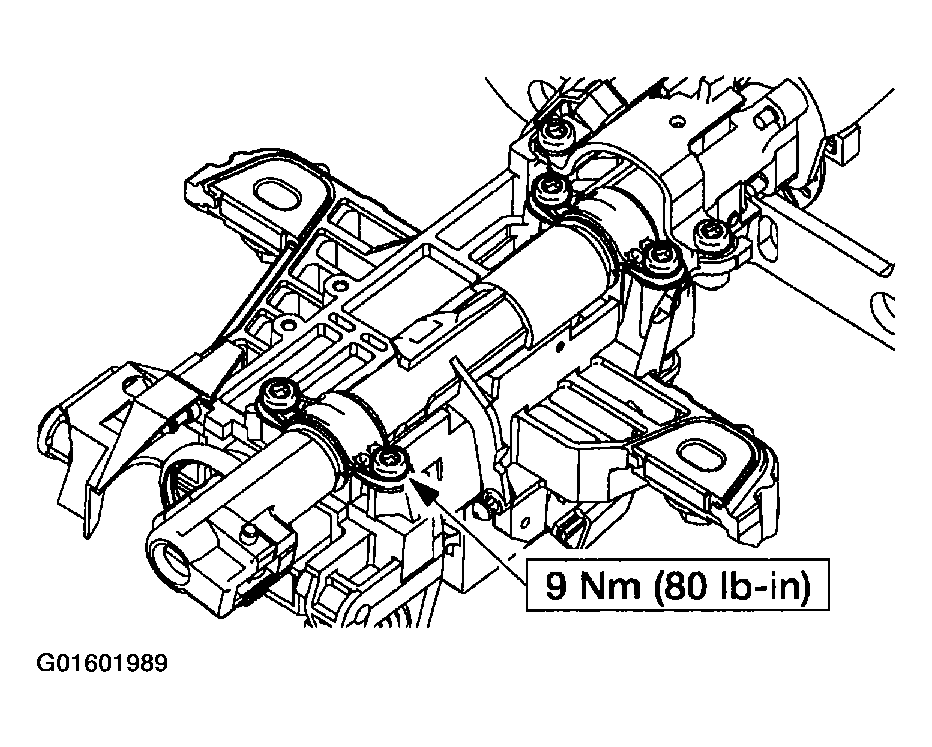 9 Nm (80 lb-in)

G01601989