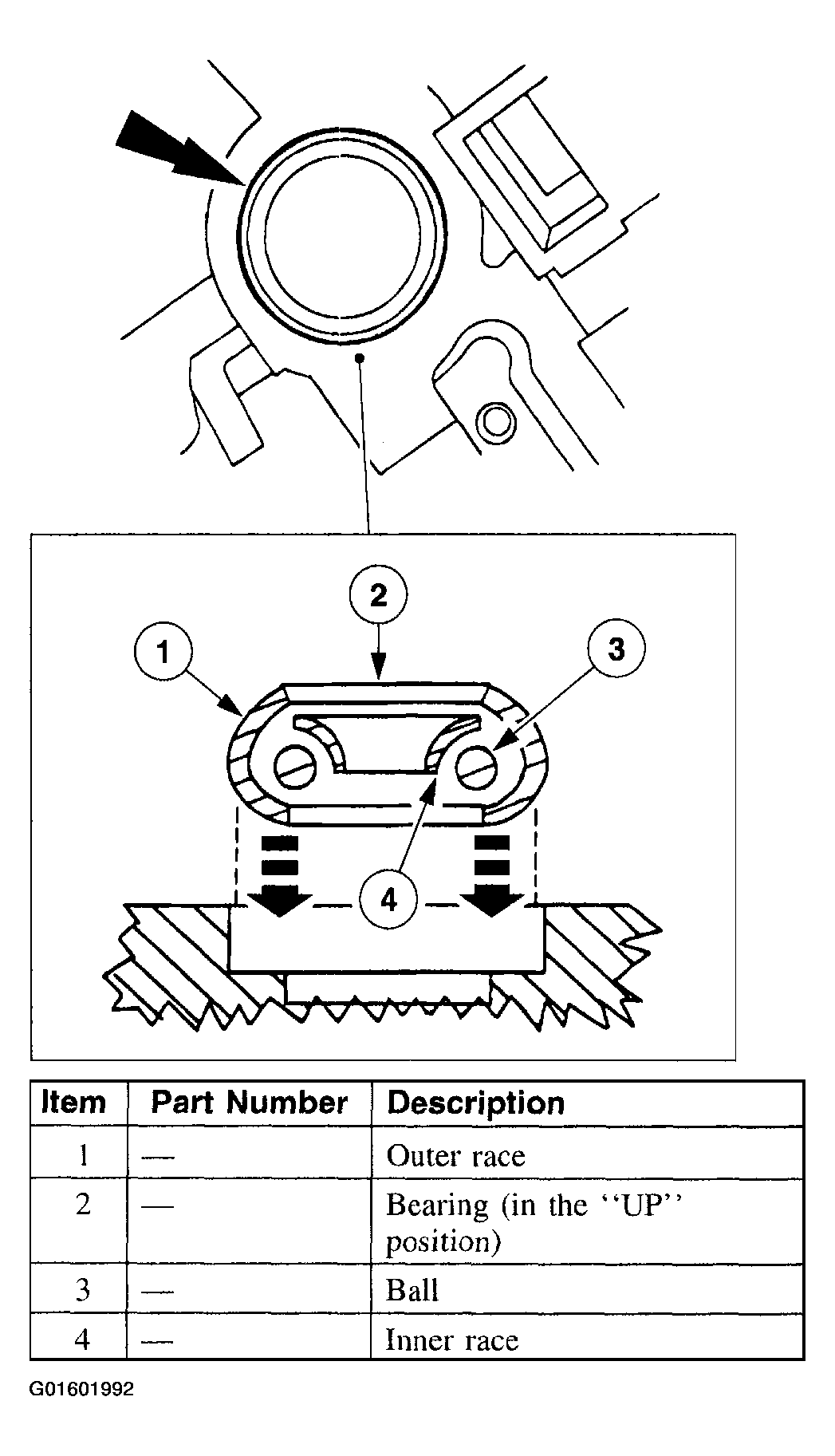 2

1

3

4

| Item | Part Number | Description |
|---|---|---|
| 1 | — | Outer race |
| 2 | — | Bearing (in the ‘‘UP’’ position) |
| 3 | — | Ball |
| 4 | — | Inner race |

G01601992