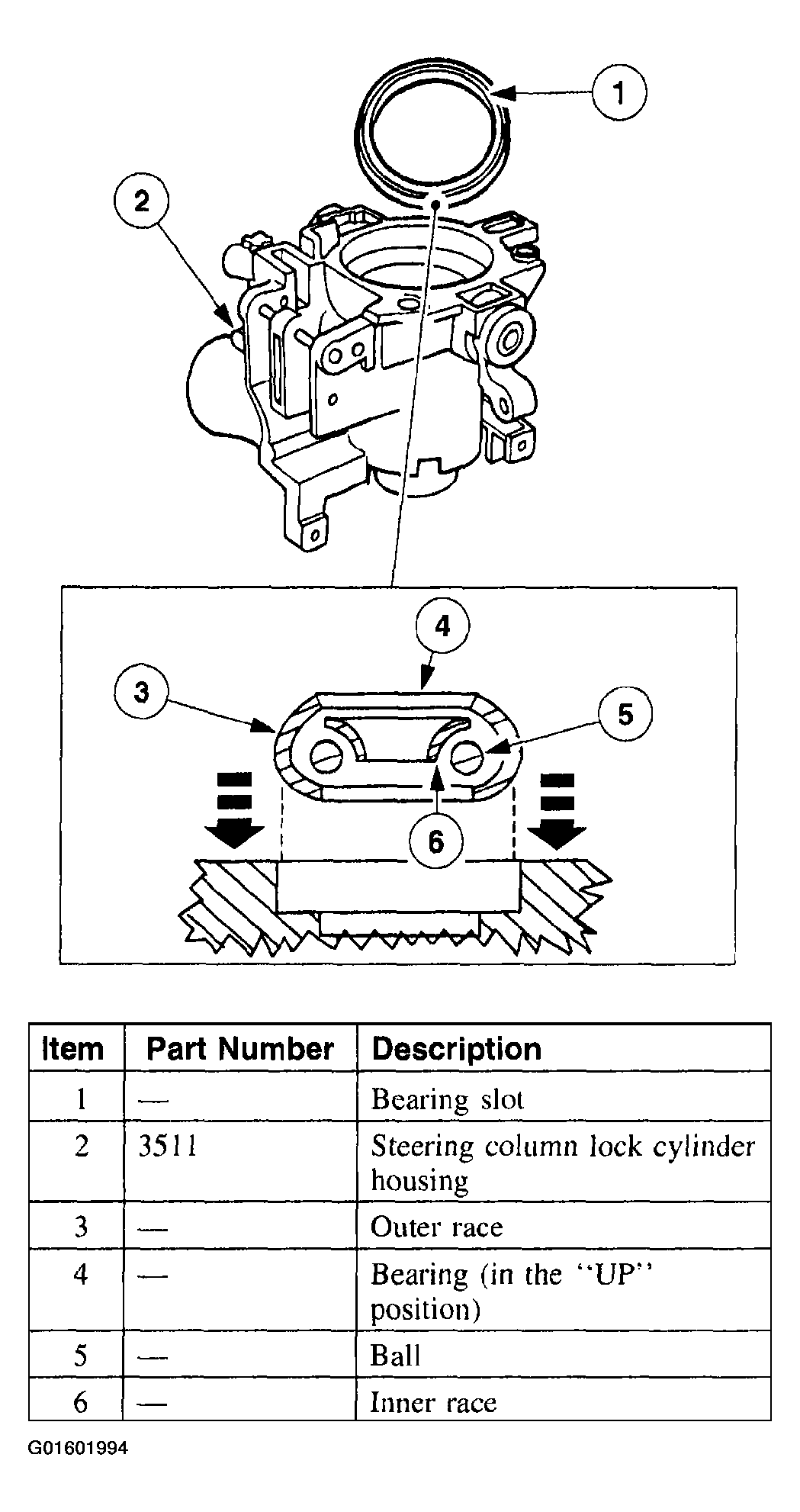 1

2

4

3

5

6

| Item | Part Number | Description |
|---|---|---|
| 1 | — | Bearing slot |
| 2 | 3511 | Steering column lock cylinder housing |
| 3 | — | Outer race |
| 4 | — | Bearing (in the "UP" position) |
| 5 | — | Ball |
| 6 | — | Inner race |

G01601994