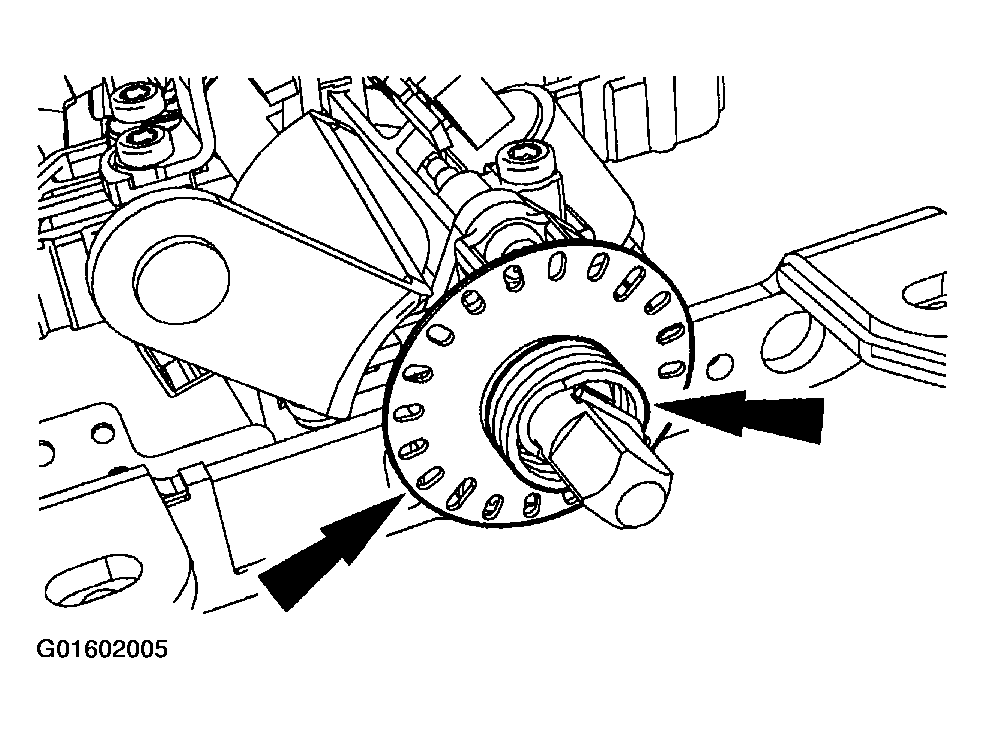 G01602005