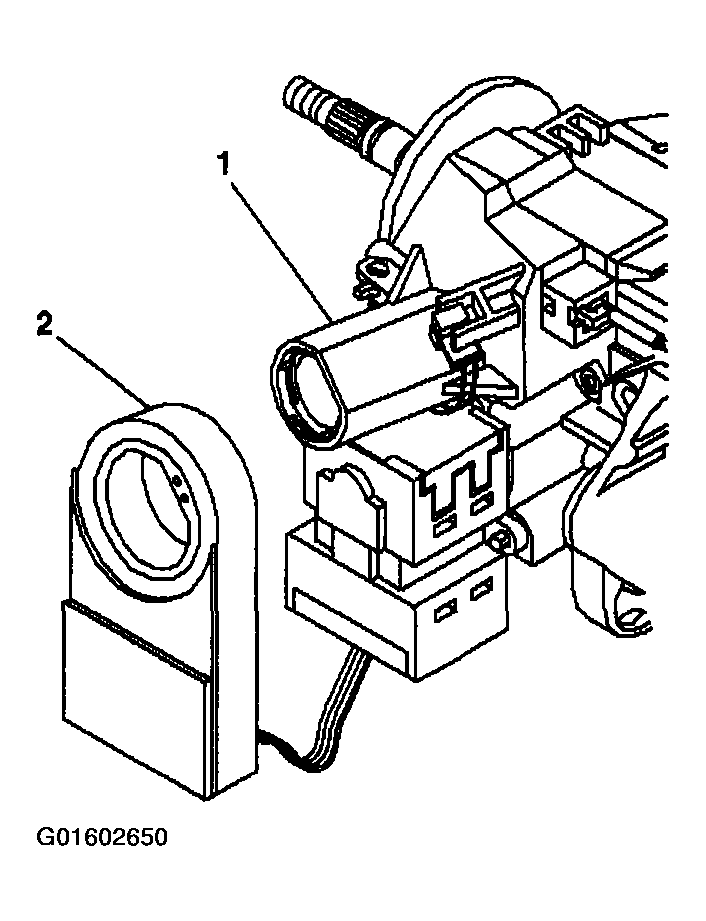 1

2

G01602650